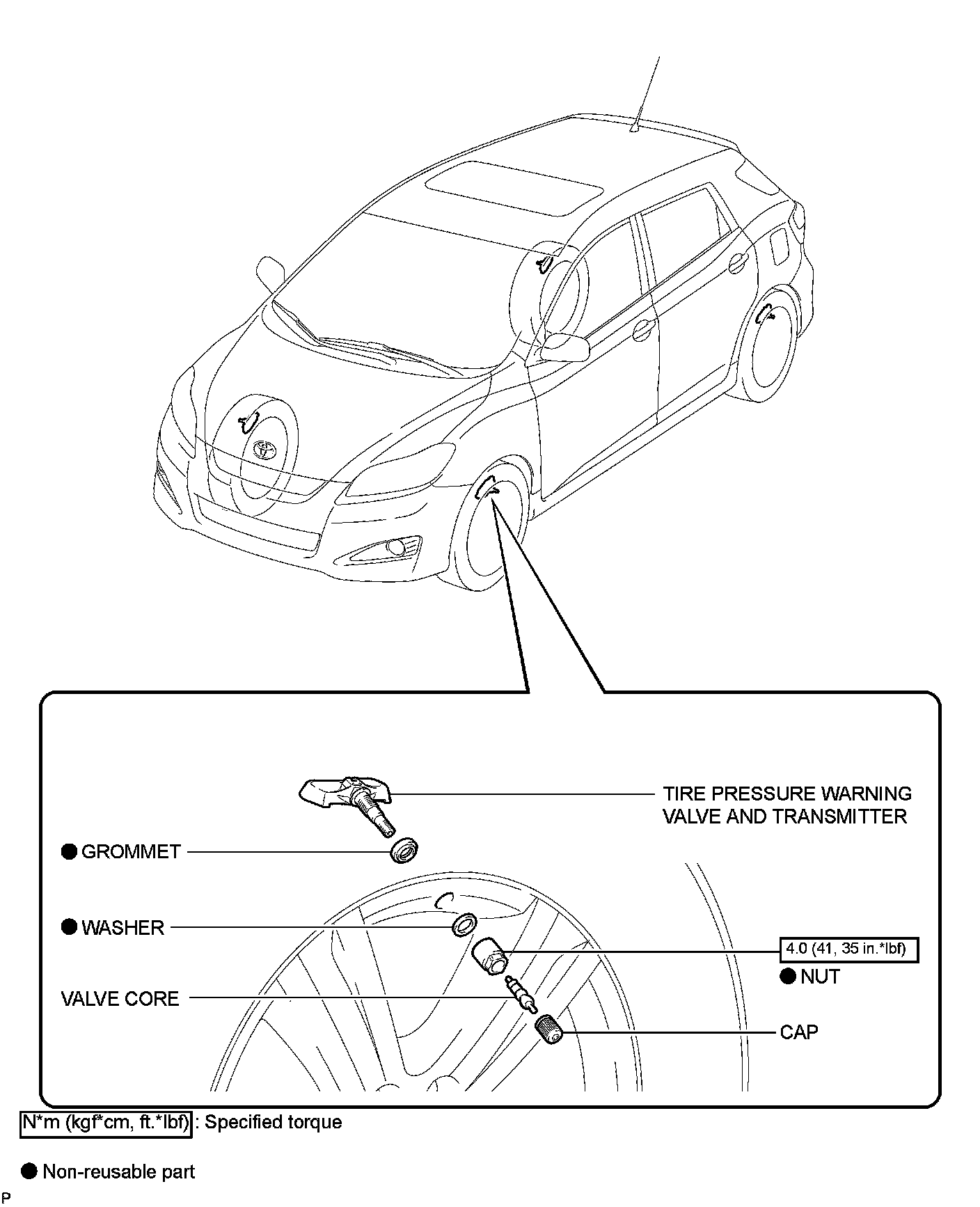 TIRE PRESSURE WARNING VALVE AND TRANSMITTER

● GROMMET

● WASHER

4.0 (41, 35 in.*lbf)

● NUT

VALVE CORE

CAP

N*m (kgf*cm, ft.*lbf) : Specified torque

● Non-reusable part

P