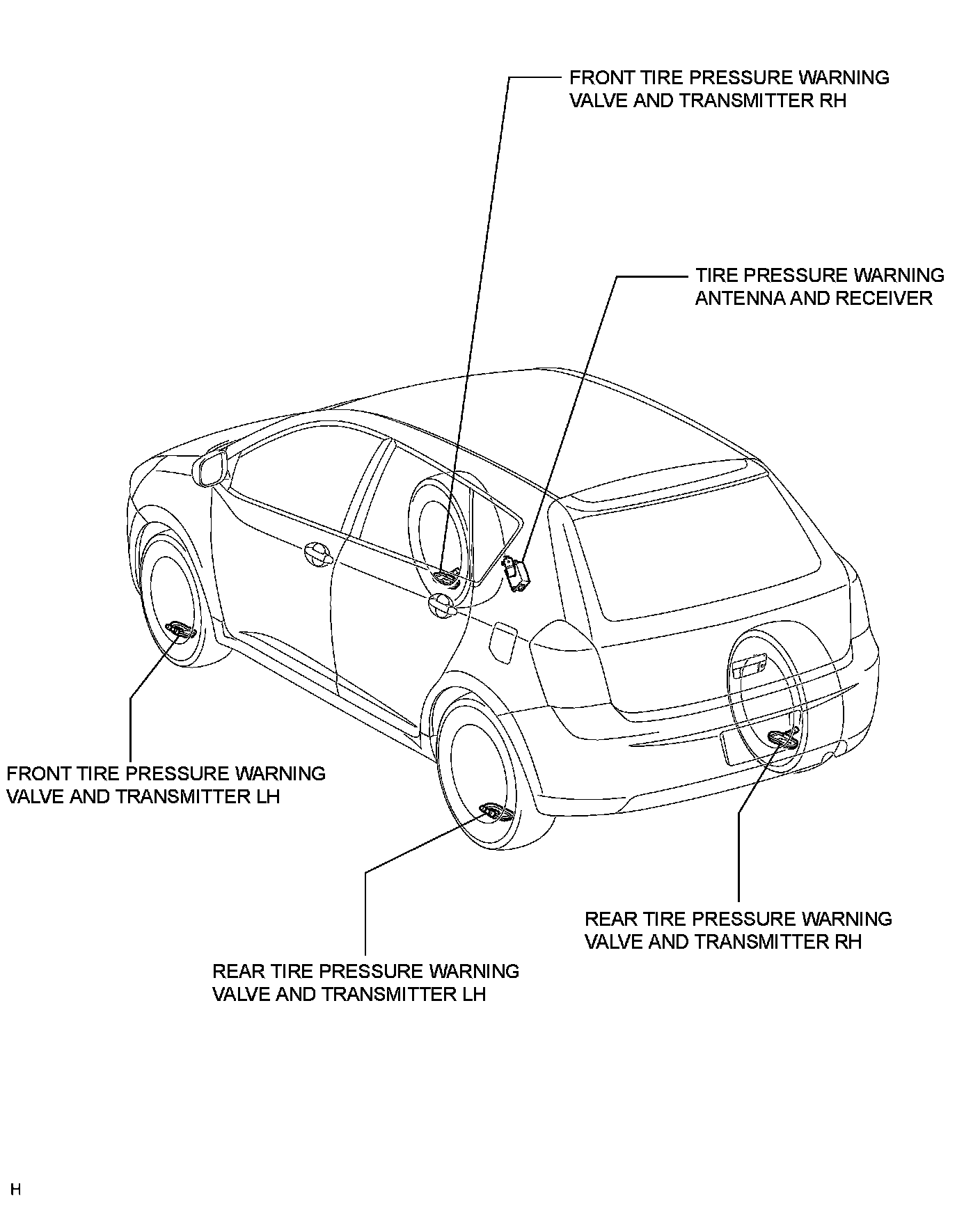 FRONT TIRE PRESSURE WARNING VALVE AND TRANSMITTER RH

TIRE PRESSURE WARNING ANTENNA AND RECEIVER

FRONT TIRE PRESSURE WARNING VALVE AND TRANSMITTER LH

REAR TIRE PRESSURE WARNING VALVE AND TRANSMITTER RH

REAR TIRE PRESSURE WARNING VALVE AND TRANSMITTER LH

H