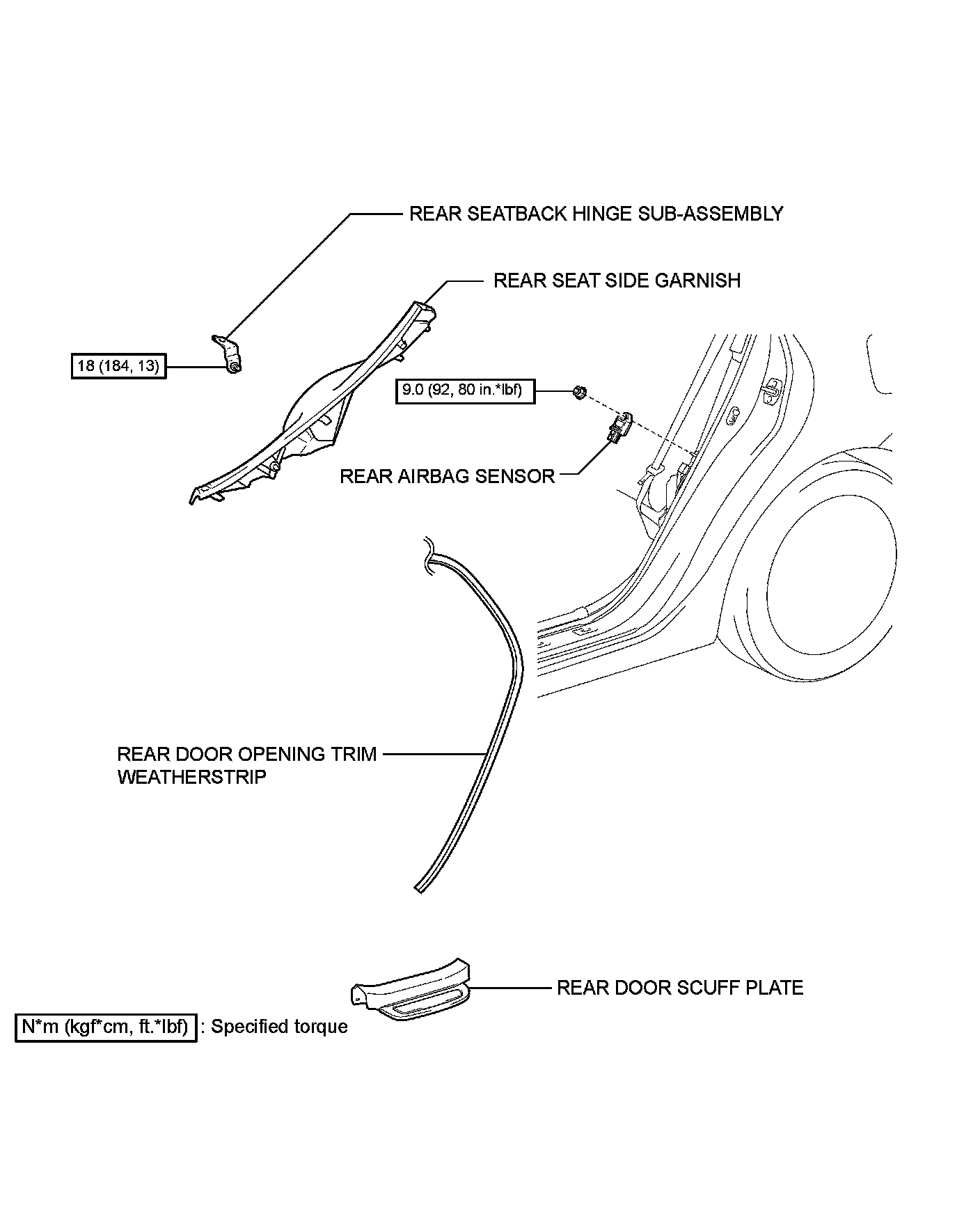 REAR SEATBACK HINGE SUB-ASSEMBLY

REAR SEAT SIDE GARNISH

18 (184, 13)

9.0 (92, 80 in.*lbf)

REAR AIRBAG SENSOR

REAR DOOR OPENING TRIM WEATHERSTRIP

REAR DOOR SCUFF PLATE

N*m (kgf*cm, ft.*lbf) : Specified torque