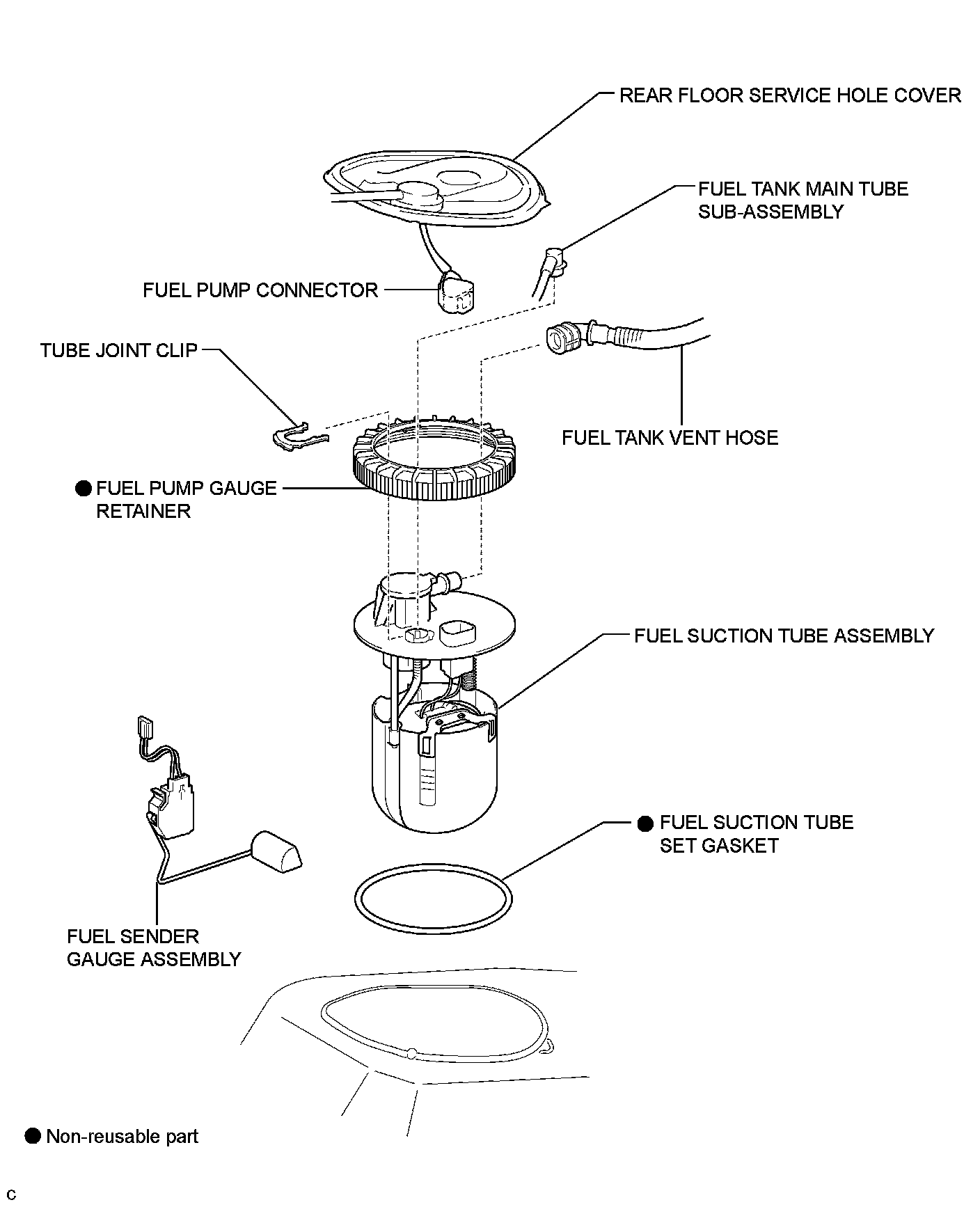 REAR FLOOR SERVICE HOLE COVER

FUEL TANK MAIN TUBE SUB-ASSEMBLY

FUEL PUMP CONNECTOR

TUBE JOINT CLIP

FUEL TANK VENT HOSE

● FUEL PUMP GAUGE RETAINER

FUEL SUCTION TUBE ASSEMBLY

● FUEL SUCTION TUBE SET GASKET

FUEL SENDER GAUGE ASSEMBLY

● Non-reusable part

C