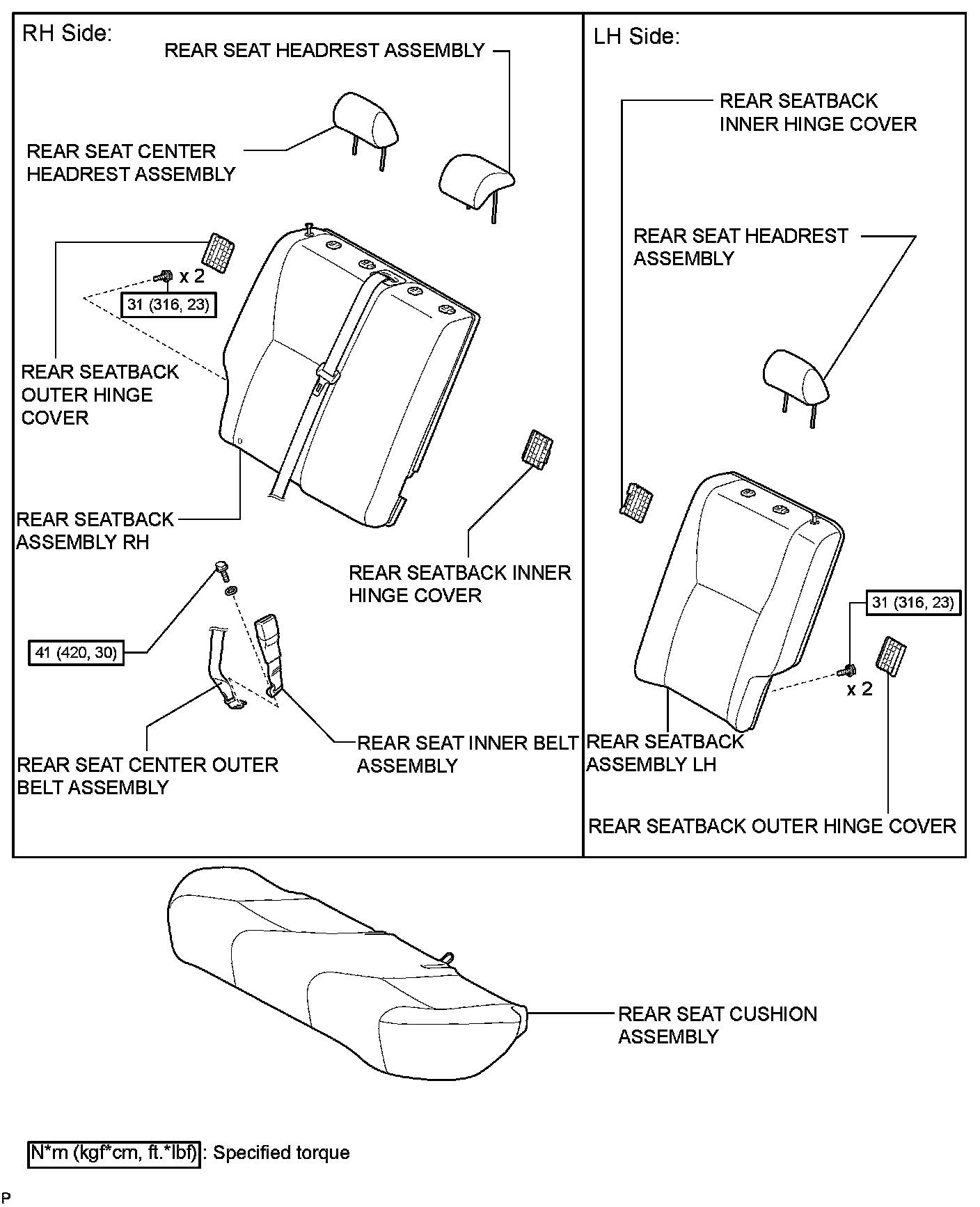 RH Side:

REAR SEAT HEADREST ASSEMBLY

REAR SEAT CENTER HEADREST ASSEMBLY

x 2

31 (316, 23)

REAR SEATBACK OUTER HINGE COVER

REAR SEATBACK ASSEMBLY RH

REAR SEATBACK INNER HINGE COVER

41 (420, 30)

REAR SEAT INNER BELT ASSEMBLY

REAR SEAT CENTER OUTER BELT ASSEMBLY

LH Side:

REAR SEATBACK INNER HINGE COVER

REAR SEAT HEADREST ASSEMBLY

31 (316, 23)

x 2

REAR SEATBACK ASSEMBLY LH

REAR SEATBACK OUTER HINGE COVER

REAR SEAT CUSHION ASSEMBLY

N*m (kgf*cm, ft.*lbf) : Specified torque

P