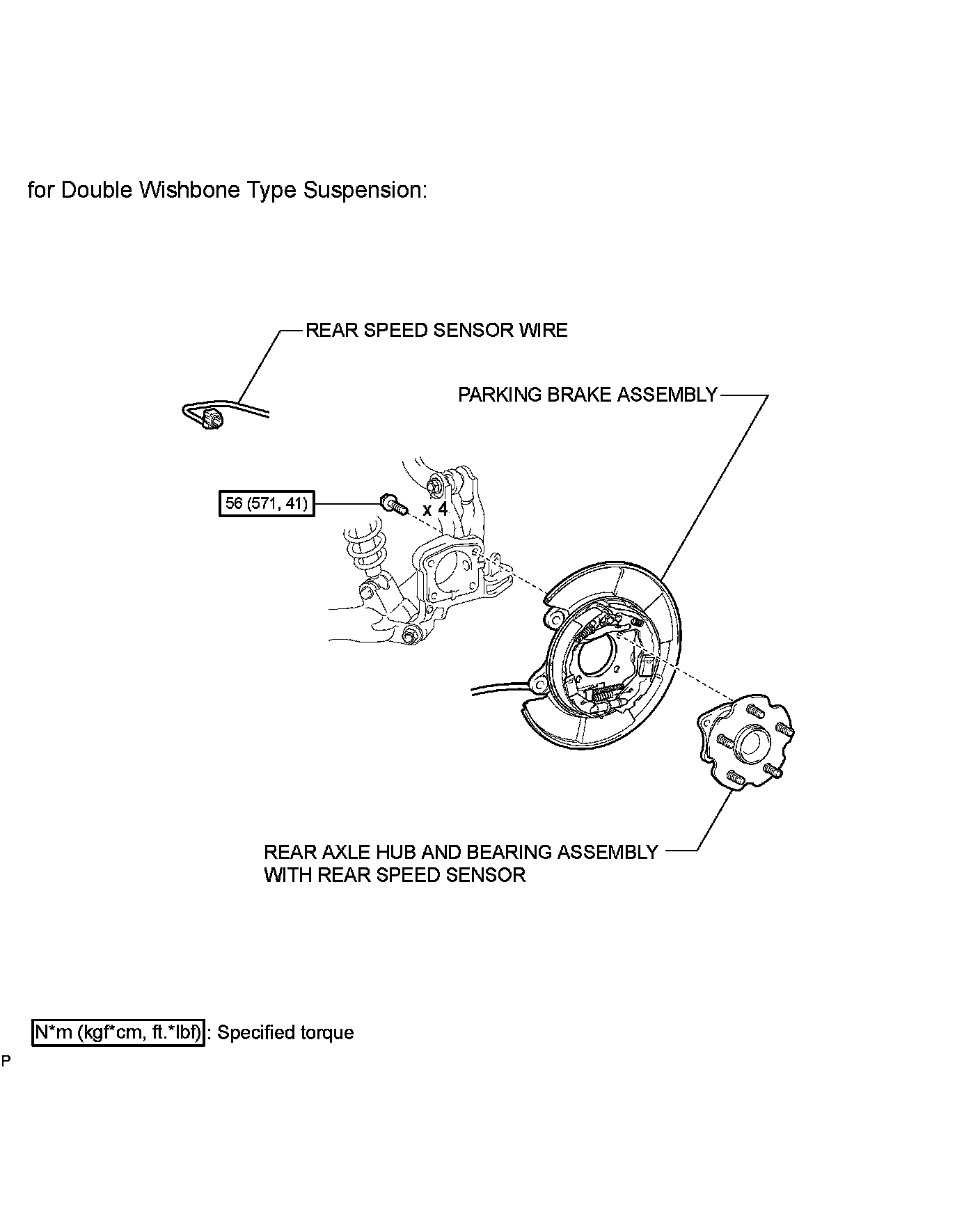 for Double Wishbone Type Suspension:

REAR SPEED SENSOR WIRE

PARKING BRAKE ASSEMBLY

56 (571, 41)

x 4

REAR AXLE HUB AND BEARING ASSEMBLY WITH REAR SPEED SENSOR

N*m (kgf*cm, ft.*lbf) : Specified torque

P