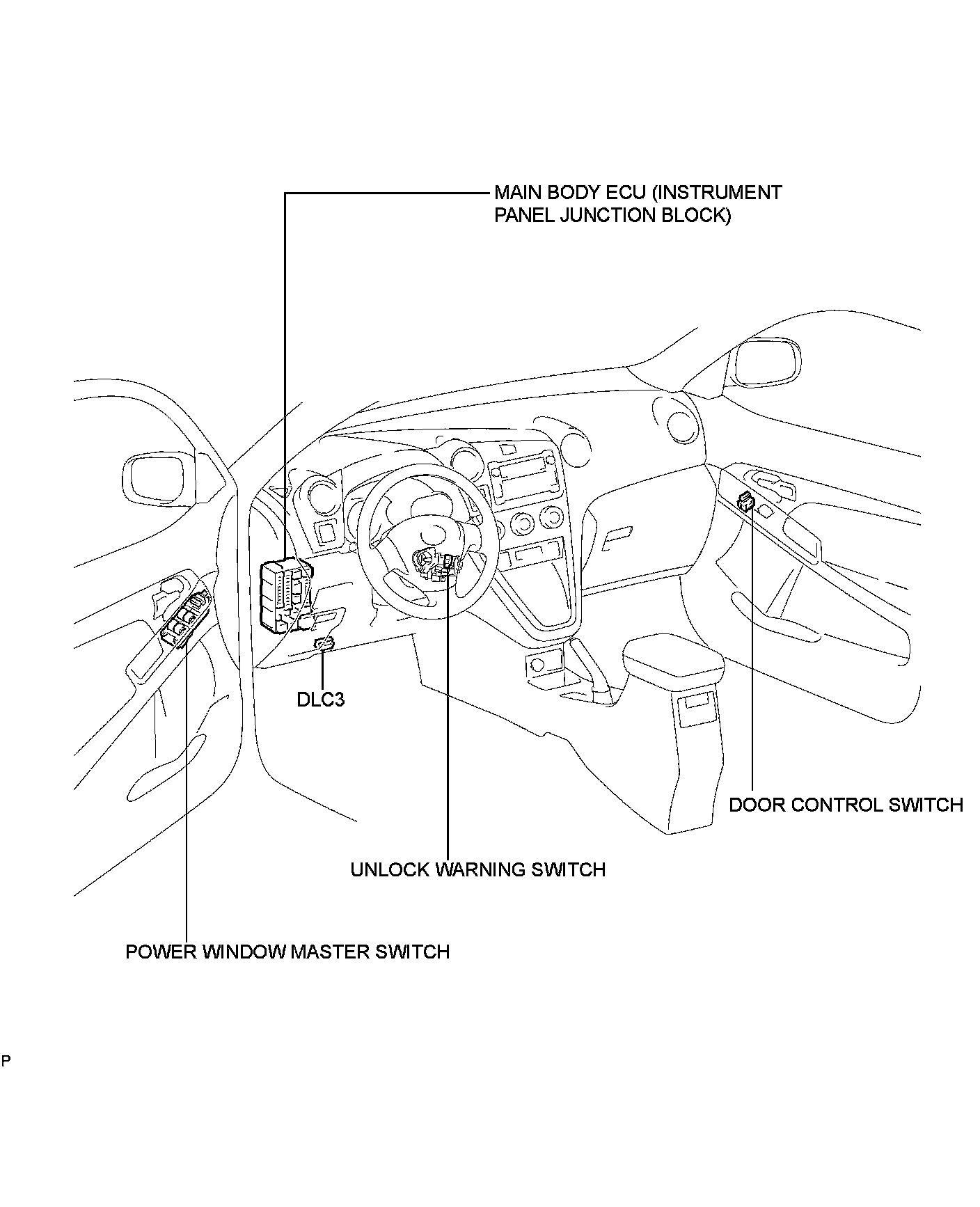 MAIN BODY ECU (INSTRUMENT PANEL JUNCTION BLOCK)

DLC3

DOOR CONTROL SWITCH

UNLOCK WARNING SWITCH

POWER WINDOW MASTER SWITCH

P