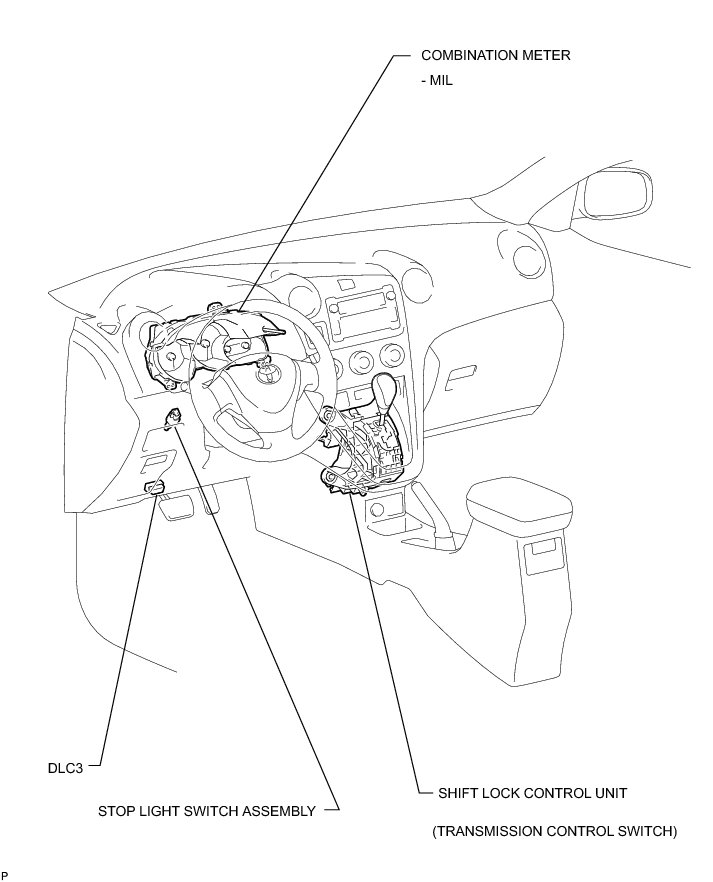 COMBINATION METER
- MIL

DLC3

STOP LIGHT SWITCH ASSEMBLY

SHIFT LOCK CONTROL UNIT

(TRANSMISSION CONTROL SWITCH)

P