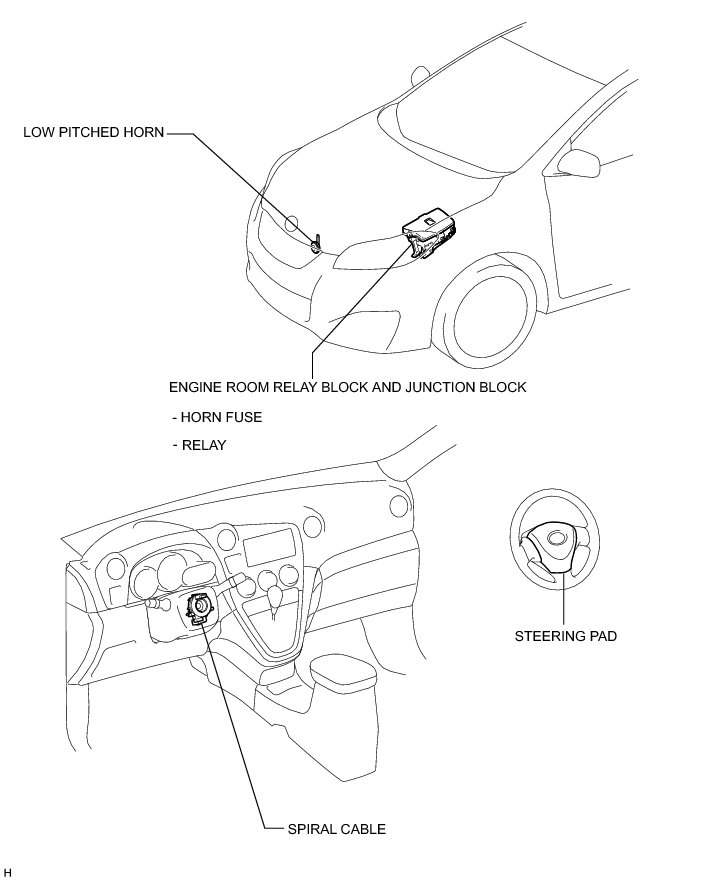 LOW PITCHED HORN

ENGINE ROOM RELAY BLOCK AND JUNCTION BLOCK

- HORN FUSE

- RELAY

STEERING PAD

SPIRAL CABLE

H