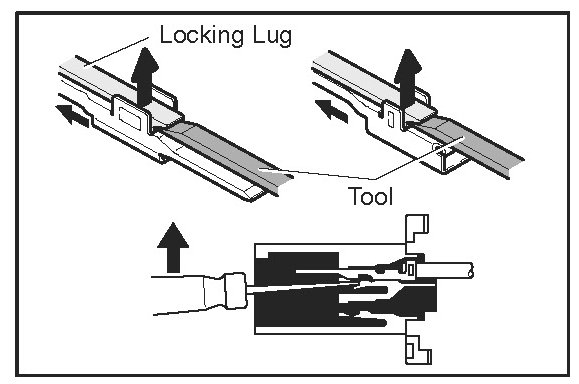 Locking Lug

Tool