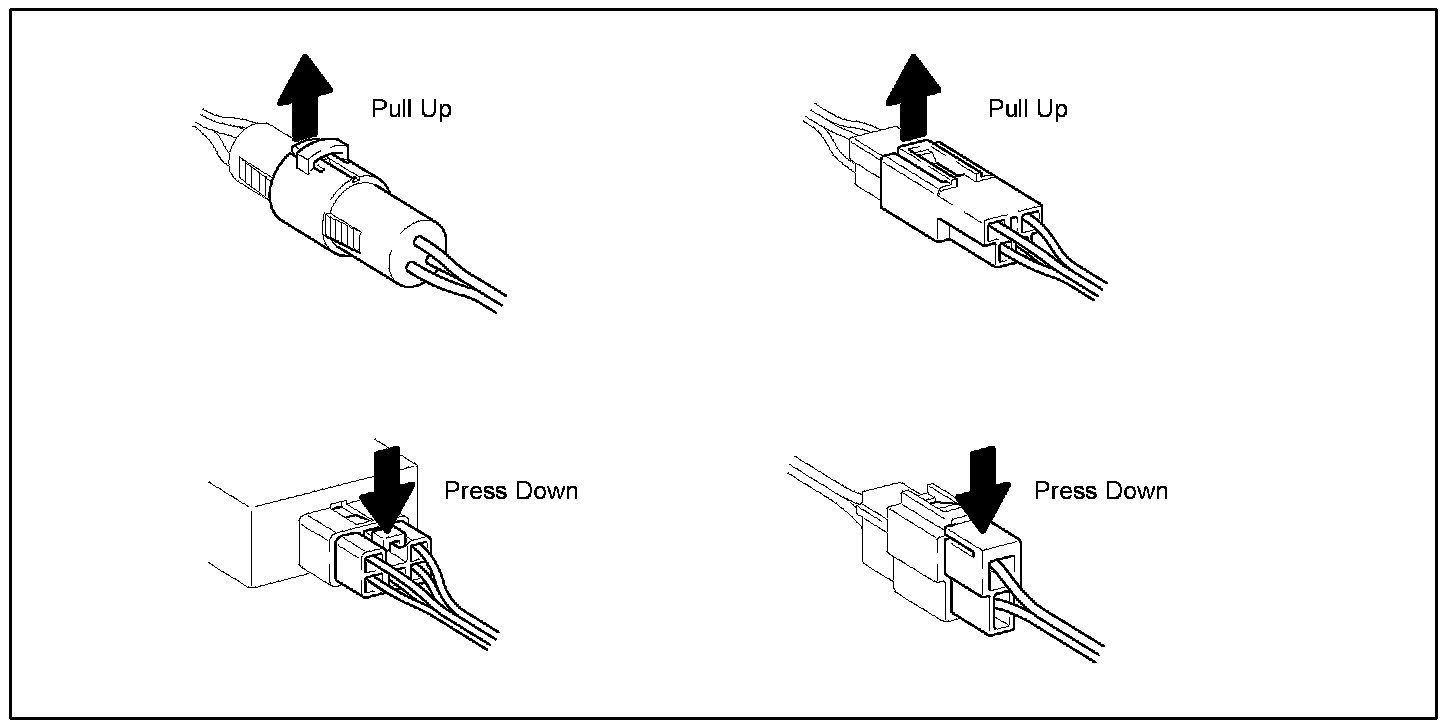 Pull Up

Pull Up

Press Down

Press Down