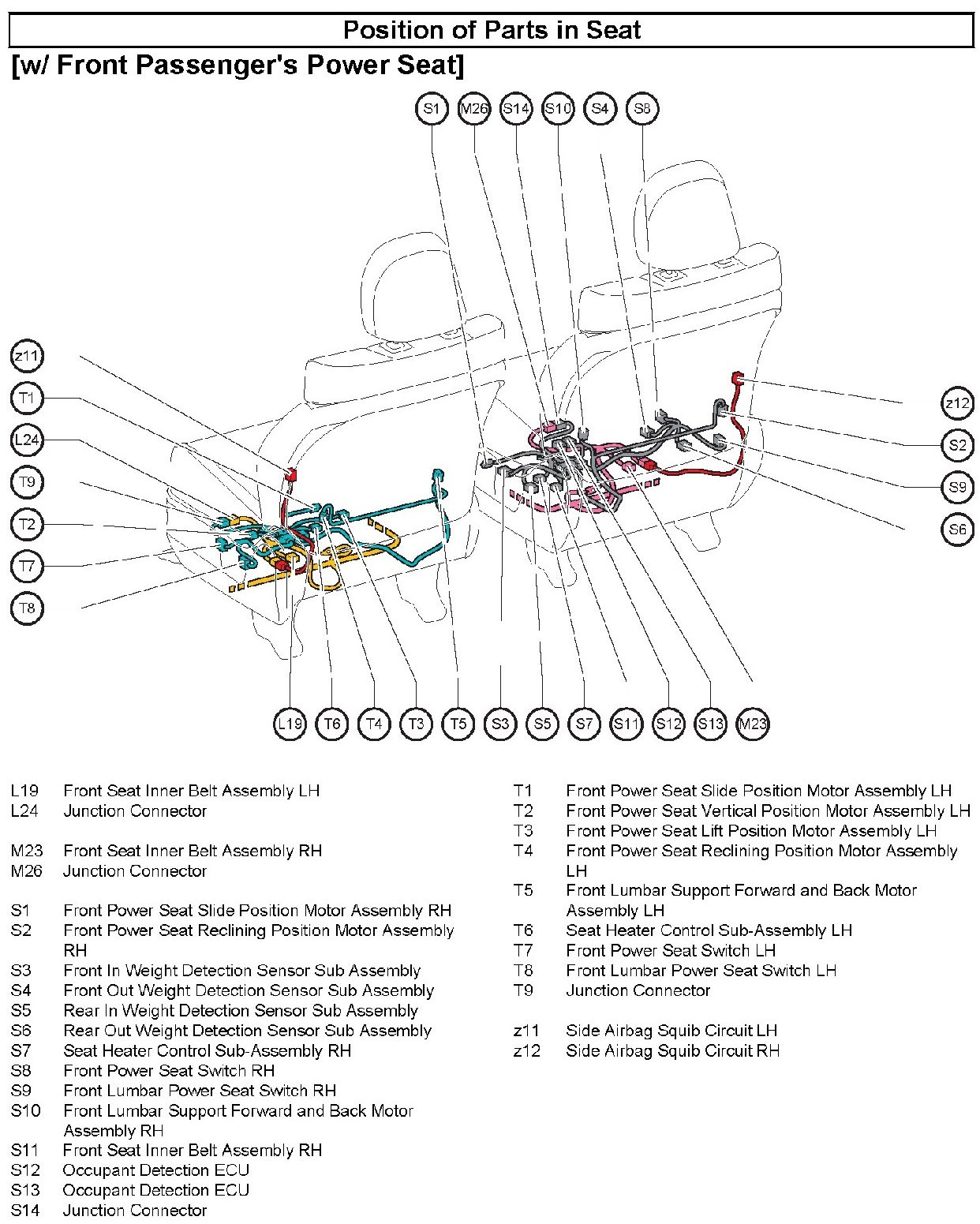 Position of Parts in Seat

[w/ Front Passenger's Power Seat]

S1 M26 S14 S10 S4 S8

z11
T1
L24
T9
T2
T7
T8

z12
S2
S9
S6

L19 T6 T4 T3 T5 S3 S5 S7 S11 S12 S13 M23

L19 Front Seat Inner Belt Assembly LH
L24 Junction Connector

M23 Front Seat Inner Belt Assembly RH
M26 Junction Connector

S1 Front Power Seat Slide Position Motor Assembly RH
S2 Front Power Seat Reclining Position Motor Assembly RH
S3 Front In Weight Detection Sensor Sub Assembly
S4 Front Out Weight Detection Sensor Sub Assembly
S5 Rear In Weight Detection Sensor Sub Assembly
S6 Rear Out Weight Detection Sensor Sub Assembly
S7 Seat Heater Control Sub-Assembly RH
S8 Front Power Seat Switch RH
S9 Front Lumbar Power Seat Switch RH
S10 Front Lumbar Support Forward and Back Motor Assembly RH
S11 Front Seat Inner Belt Assembly RH
S12 Occupant Detection ECU
S13 Occupant Detection ECU
S14 Junction Connector

T1 Front Power Seat Slide Position Motor Assembly LH
T2 Front Power Seat Vertical Position Motor Assembly LH
T3 Front Power Seat Lift Position Motor Assembly LH
T4 Front Power Seat Reclining Position Motor Assembly LH
T5 Front Lumbar Support Forward and Back Motor Assembly LH
T6 Seat Heater Control Sub-Assembly LH
T7 Front Power Seat Switch LH
T8 Front Lumbar Power Seat Switch LH
T9 Junction Connector

z11 Side Airbag Squib Circuit LH
z12 Side Airbag Squib Circuit RH