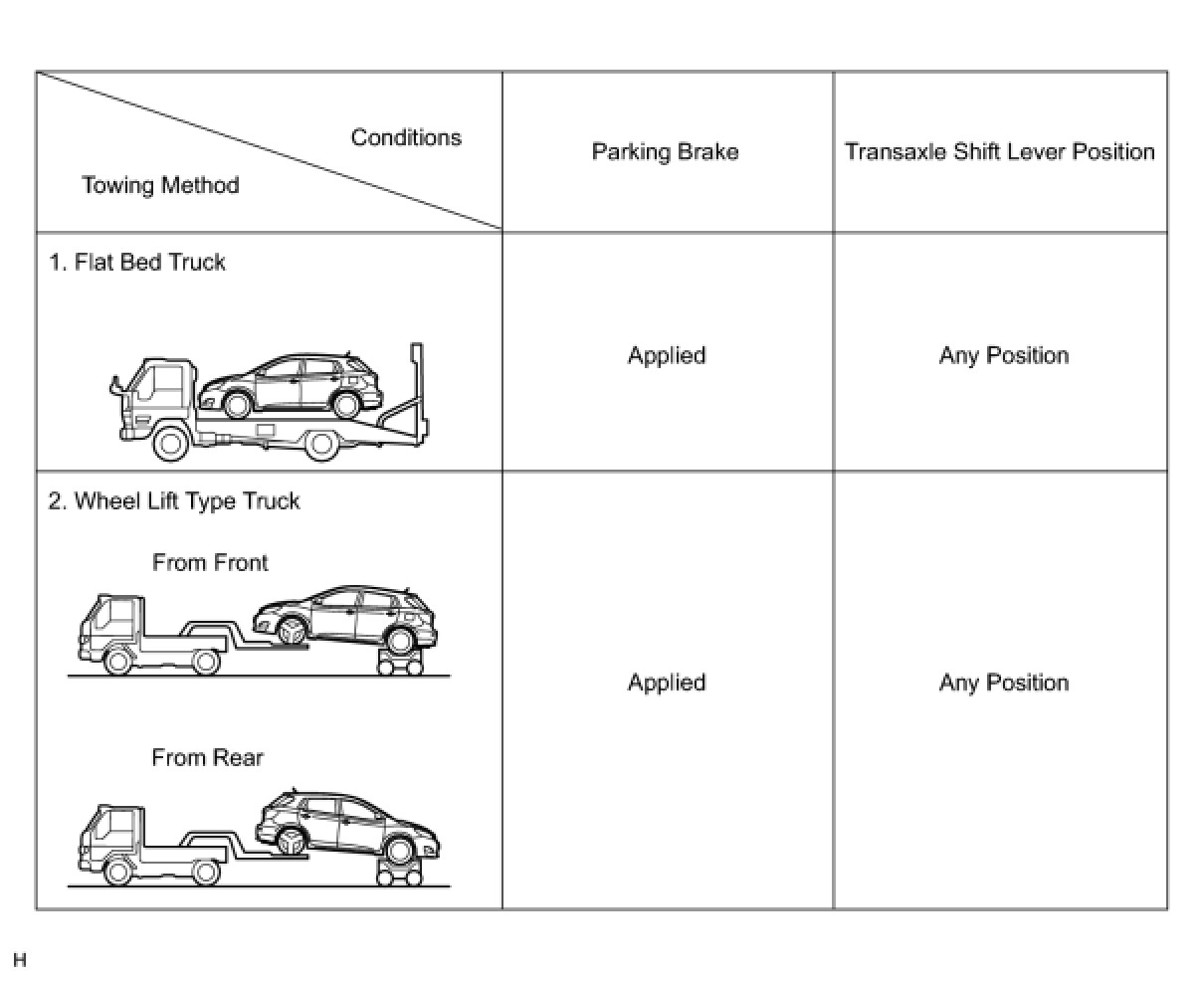 | Conditions / Towing Method | Parking Brake | Transaxle Shift Lever Position |
|---|---|---|
| 1. Flat Bed Truck | Applied | Any Position |
| 2. Wheel Lift Type Truck From Front From Rear | Applied | Any Position |

H