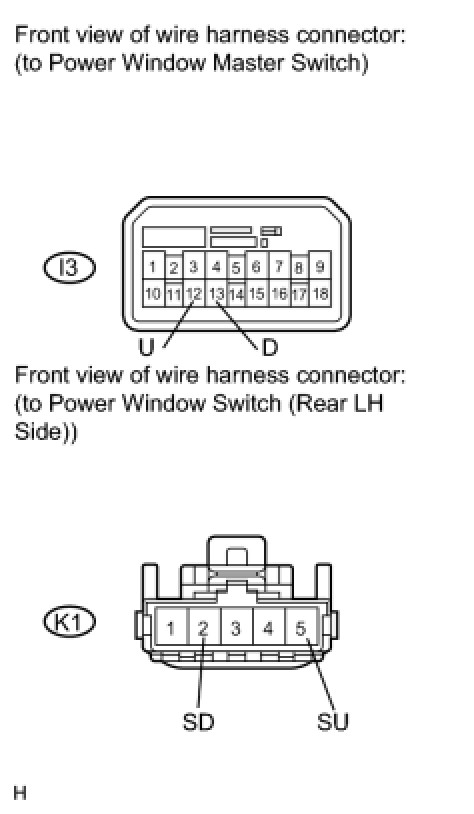 Front view of wire harness connector:
(to Power Window Master Switch)

I3

1 2 3 4 5 6 7 8 9
10 11 12 13 14 15 16 17 18

U D

Front view of wire harness connector:
(to Power Window Switch (Rear LH Side))

K1

1 2 3 4 5

SD SU

H