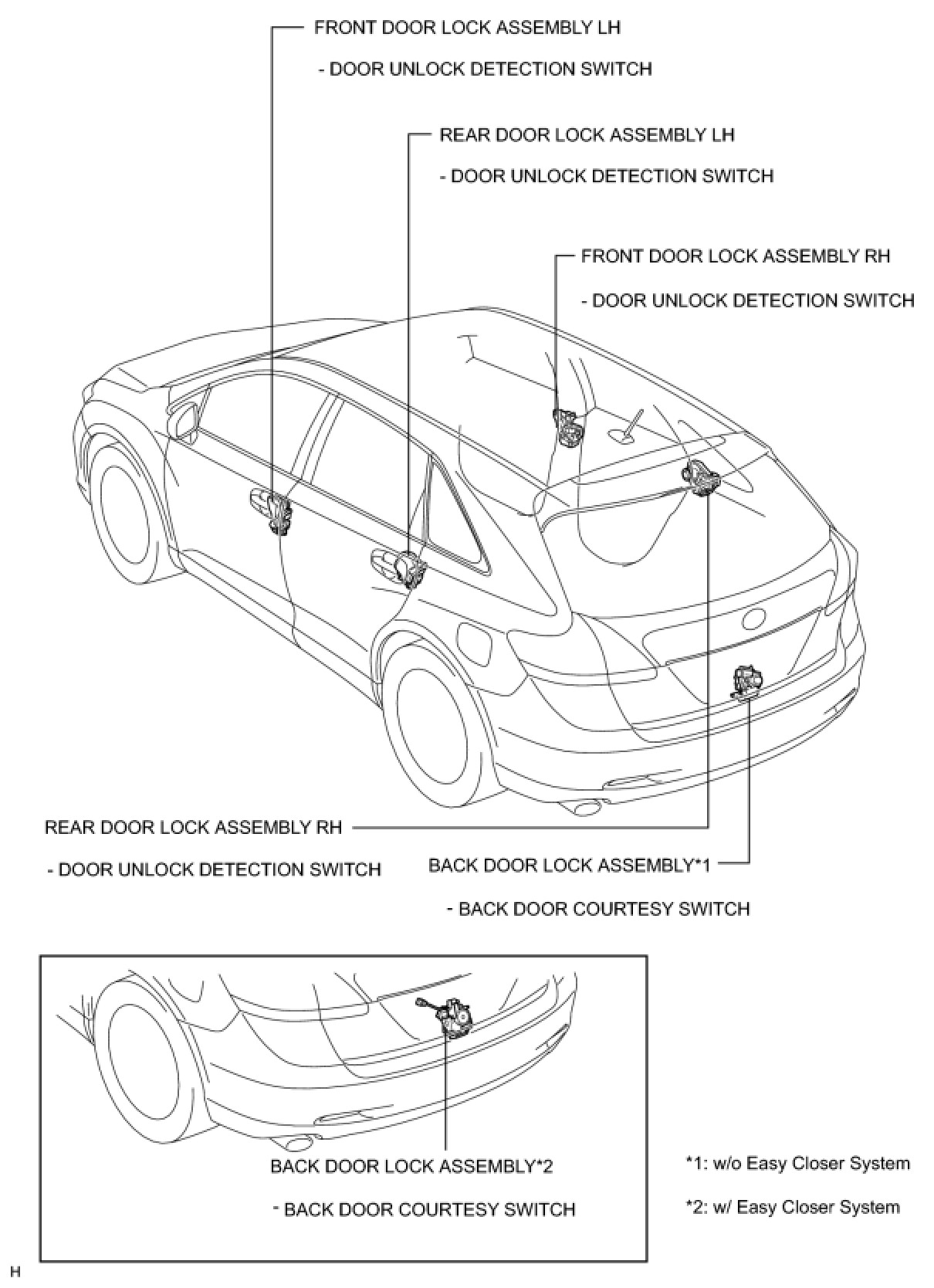 FRONT DOOR LOCK ASSEMBLY LH

- DOOR UNLOCK DETECTION SWITCH

REAR DOOR LOCK ASSEMBLY LH

- DOOR UNLOCK DETECTION SWITCH

FRONT DOOR LOCK ASSEMBLY RH

- DOOR UNLOCK DETECTION SWITCH

REAR DOOR LOCK ASSEMBLY RH

- DOOR UNLOCK DETECTION SWITCH

BACK DOOR LOCK ASSEMBLY*1

- BACK DOOR COURTESY SWITCH

BACK DOOR LOCK ASSEMBLY*2

- BACK DOOR COURTESY SWITCH

*1: w/o Easy Closer System

*2: w/ Easy Closer System

H