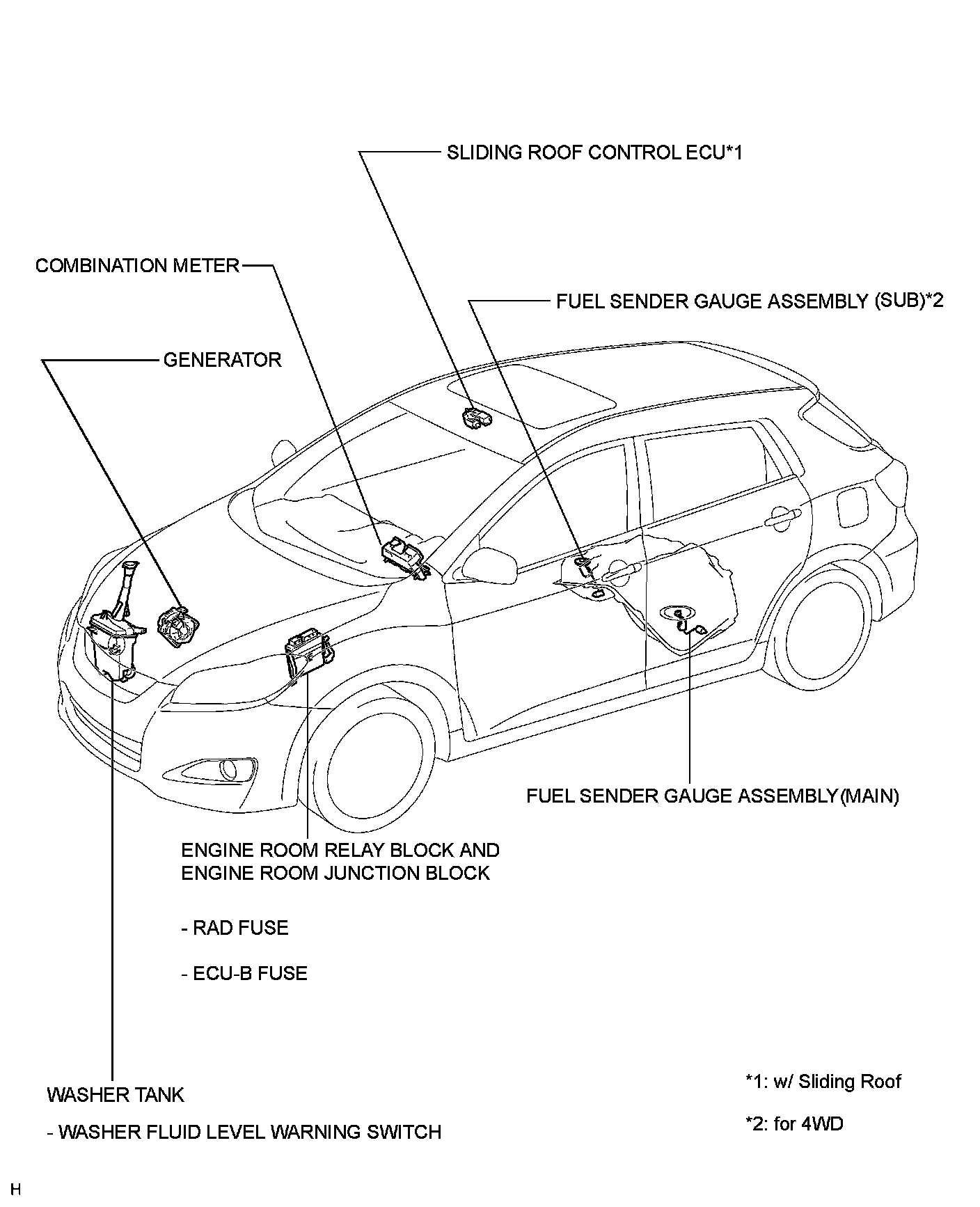 SLIDING ROOF CONTROL ECU*1

COMBINATION METER

FUEL SENDER GAUGE ASSEMBLY (SUB)*2

GENERATOR

FUEL SENDER GAUGE ASSEMBLY(MAIN)

ENGINE ROOM RELAY BLOCK AND ENGINE ROOM JUNCTION BLOCK

- RAD FUSE

- ECU-B FUSE

WASHER TANK

- WASHER FLUID LEVEL WARNING SWITCH

*1: w/ Sliding Roof

*2: for 4WD

H