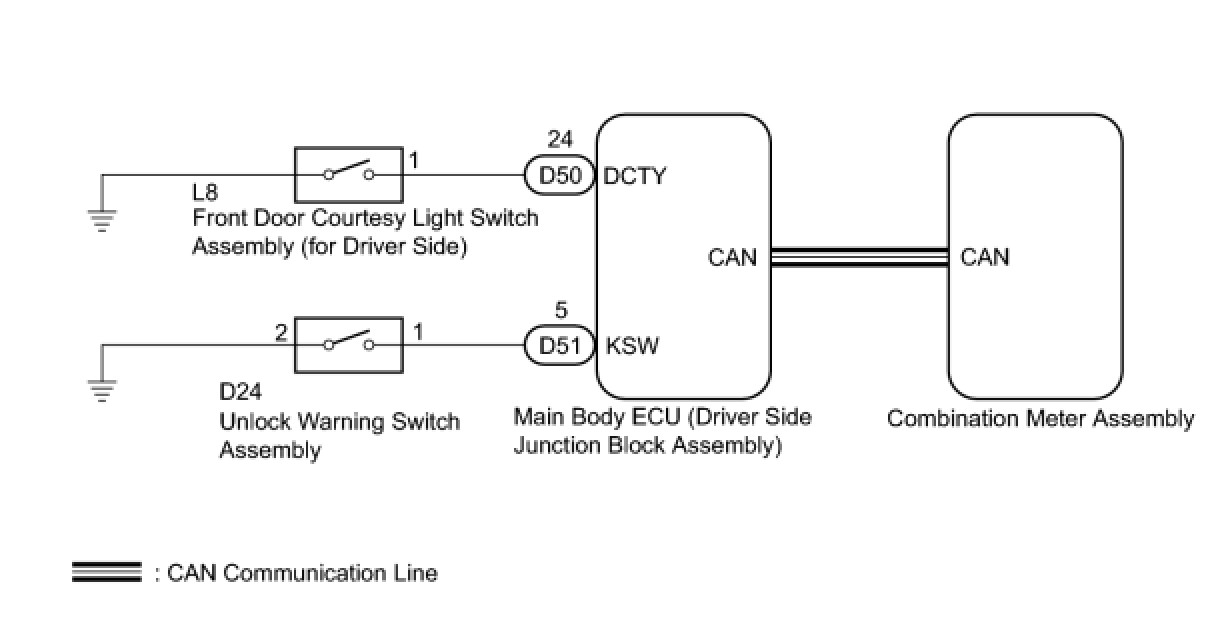 1
L8
Front Door Courtesy Light Switch Assembly (for Driver Side)

24
D50 DCTY

CAN

CAN

2
1
D24
Unlock Warning Switch Assembly

5
D51 KSW

Main Body ECU (Driver Side Junction Block Assembly)

Combination Meter Assembly

: CAN Communication Line