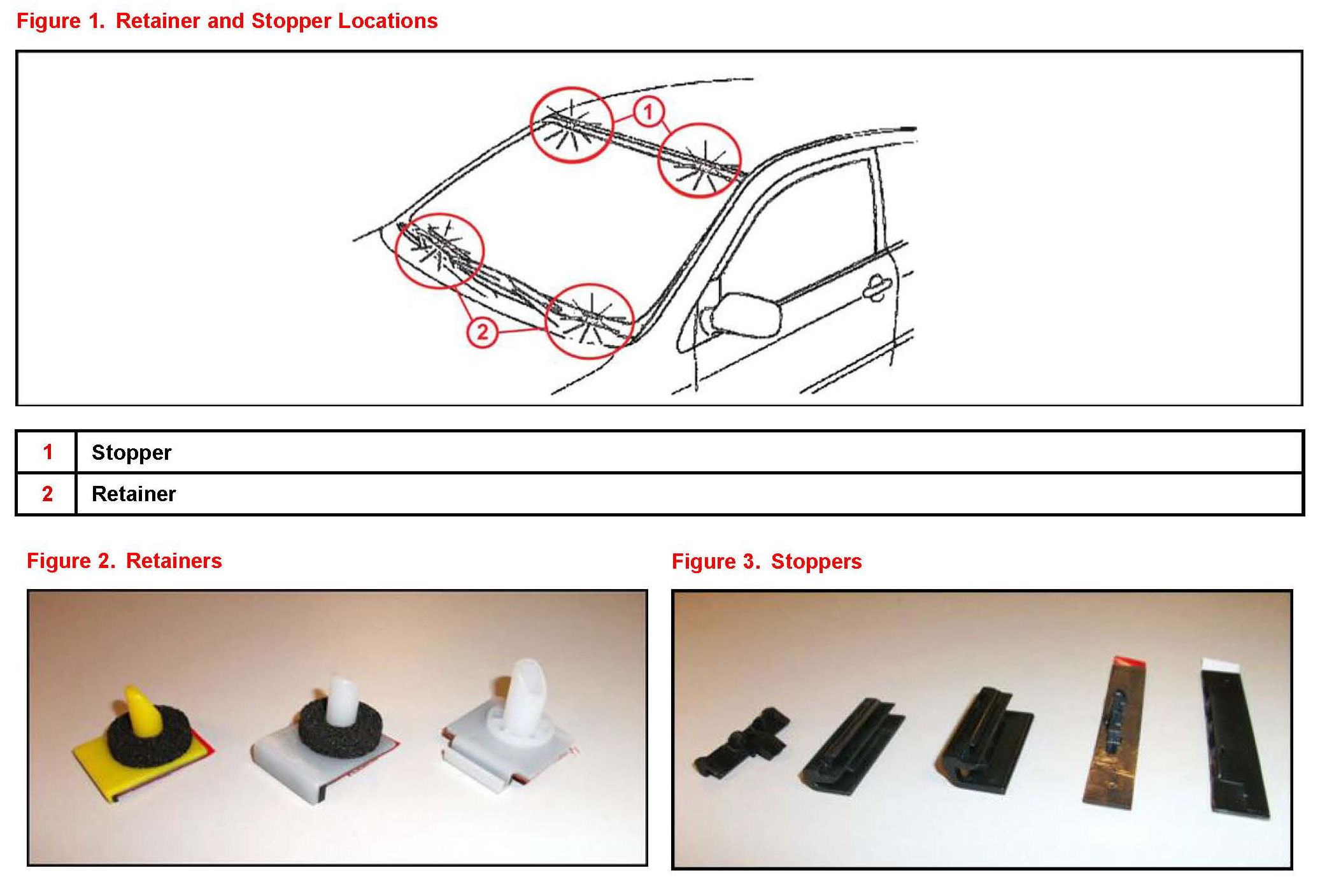 Figure 1. Retainer and Stopper Locations

1

2

| 1 | Stopper |
|---|---|
| 2 | Retainer |

Figure 2. Retainers

Figure 3. Stoppers