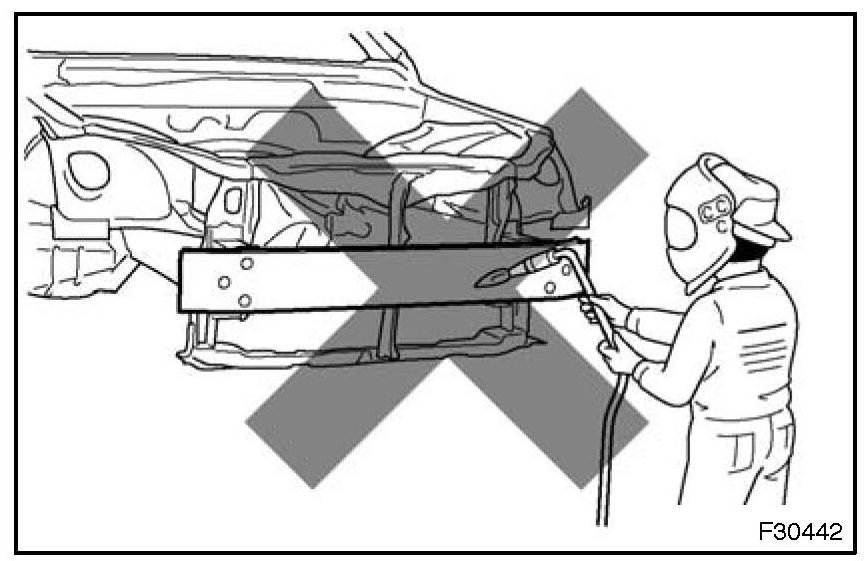 F30442