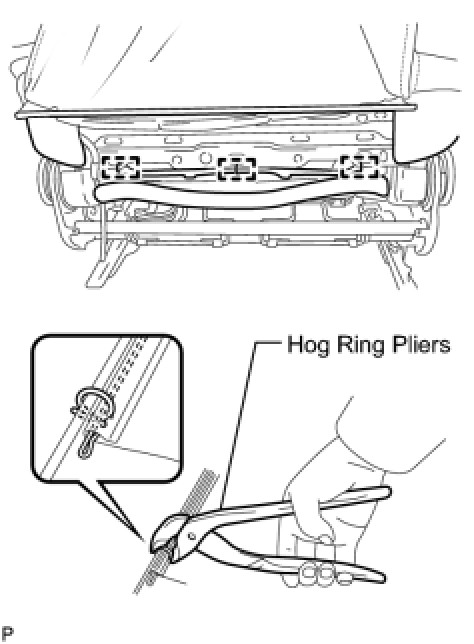 Hog Ring Pliers

P