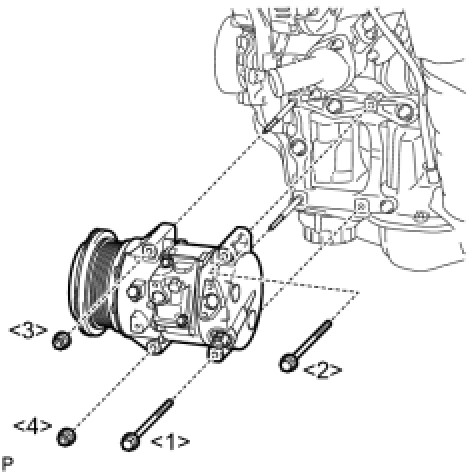 <3>
<2>
<4>
<1>
P