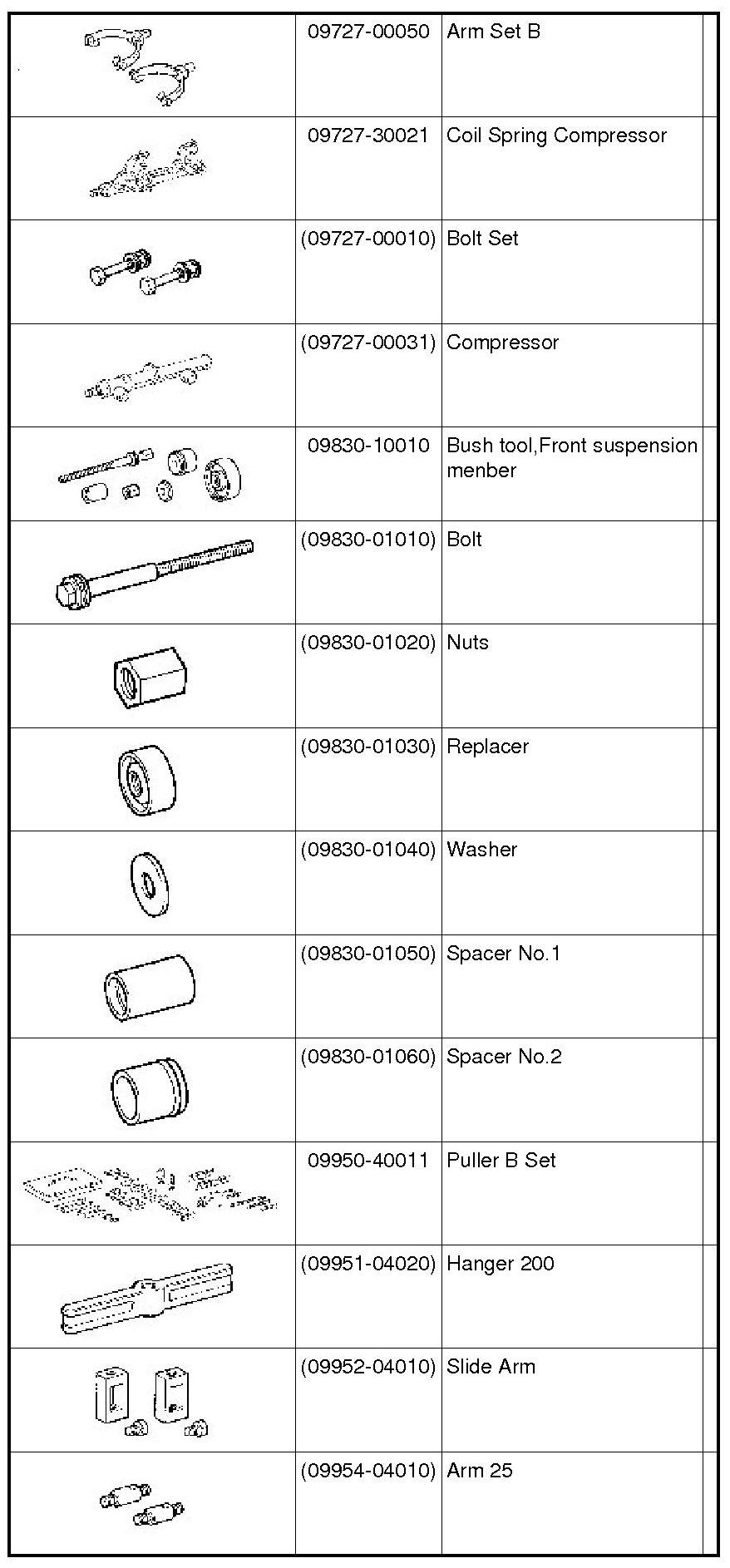 | | | | |
|---|---|---|---|
| | 09727-00050 | Arm Set B | |
| | 09727-30021 | Coil Spring Compressor | |
| | (09727-00010) | Bolt Set | |
| | (09727-00031) | Compressor | |
| | 09830-10010 | Bush tool,Front suspension menber | |
| | (09830-01010) | Bolt | |
| | (09830-01020) | Nuts | |
| | (09830-01030) | Replacer | |
| | (09830-01040) | Washer | |
| | (09830-01050) | Spacer No.1 | |
| | (09830-01060) | Spacer No.2 | |
| | 09950-40011 | Puller B Set | |
| | (09951-04020) | Hanger 200 | |
| | (09952-04010) | Slide Arm | |
| | (09954-04010) | Arm 25 | |