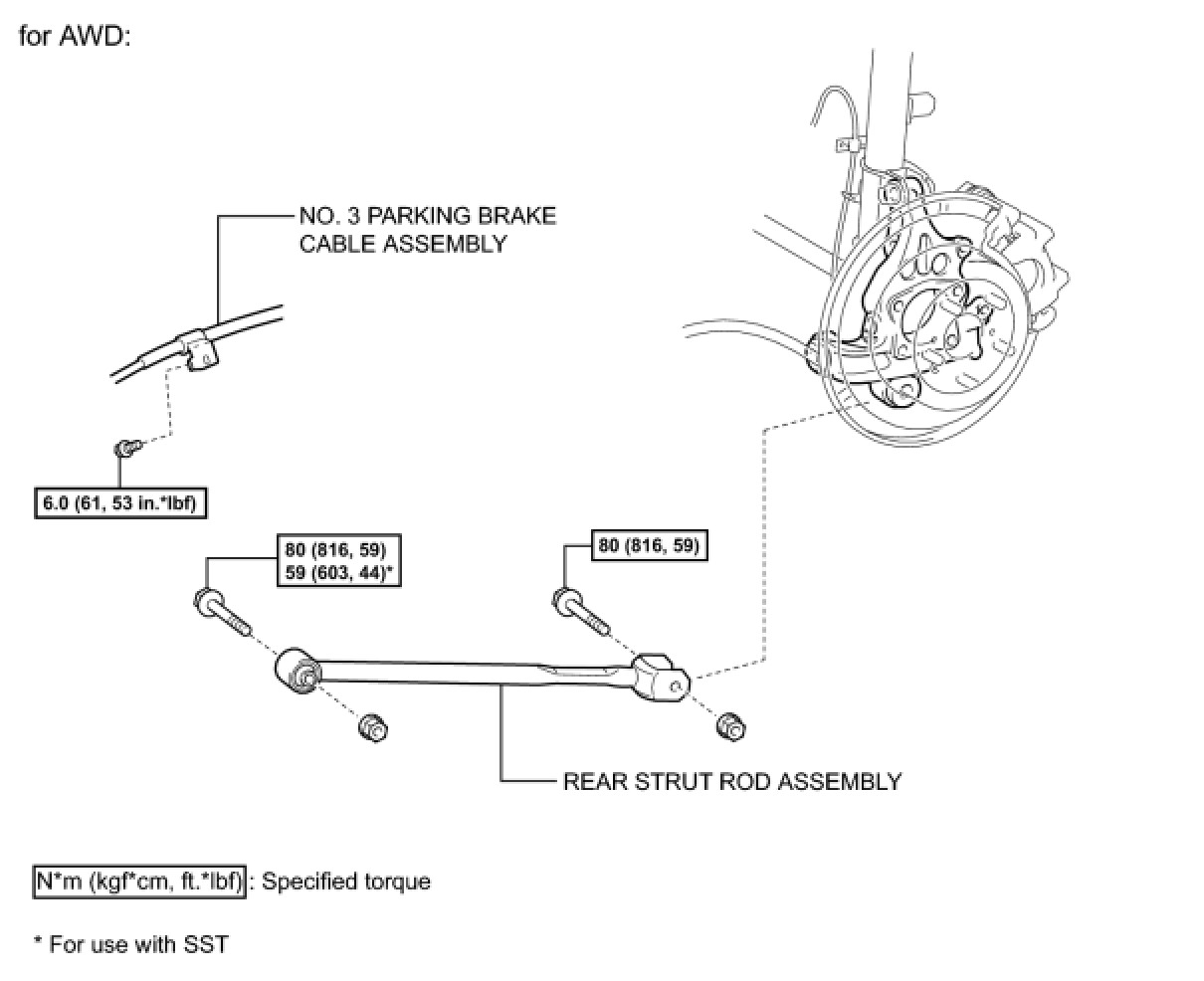 for AWD:

NO. 3 PARKING BRAKE CABLE ASSEMBLY

6.0 (61, 53 in.*lbf)

80 (816, 59)
59 (603, 44)*

80 (816, 59)

REAR STRUT ROD ASSEMBLY

N*m (kgf*cm, ft.*lbf) : Specified torque

* For use with SST