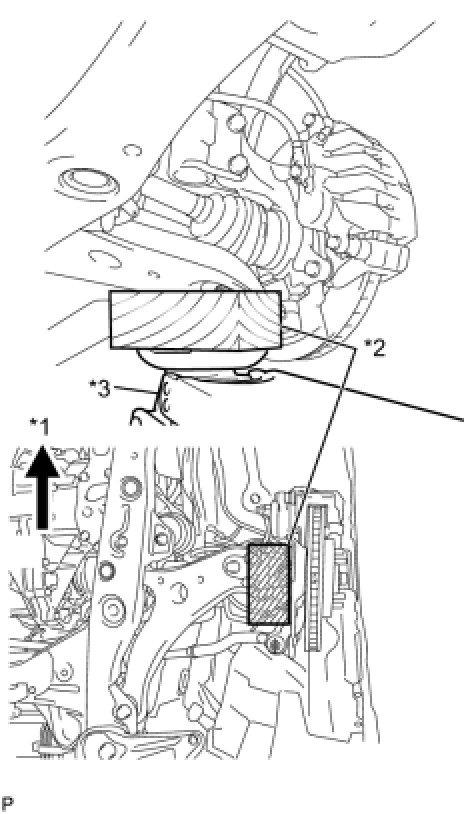 *2
*3
*1
P