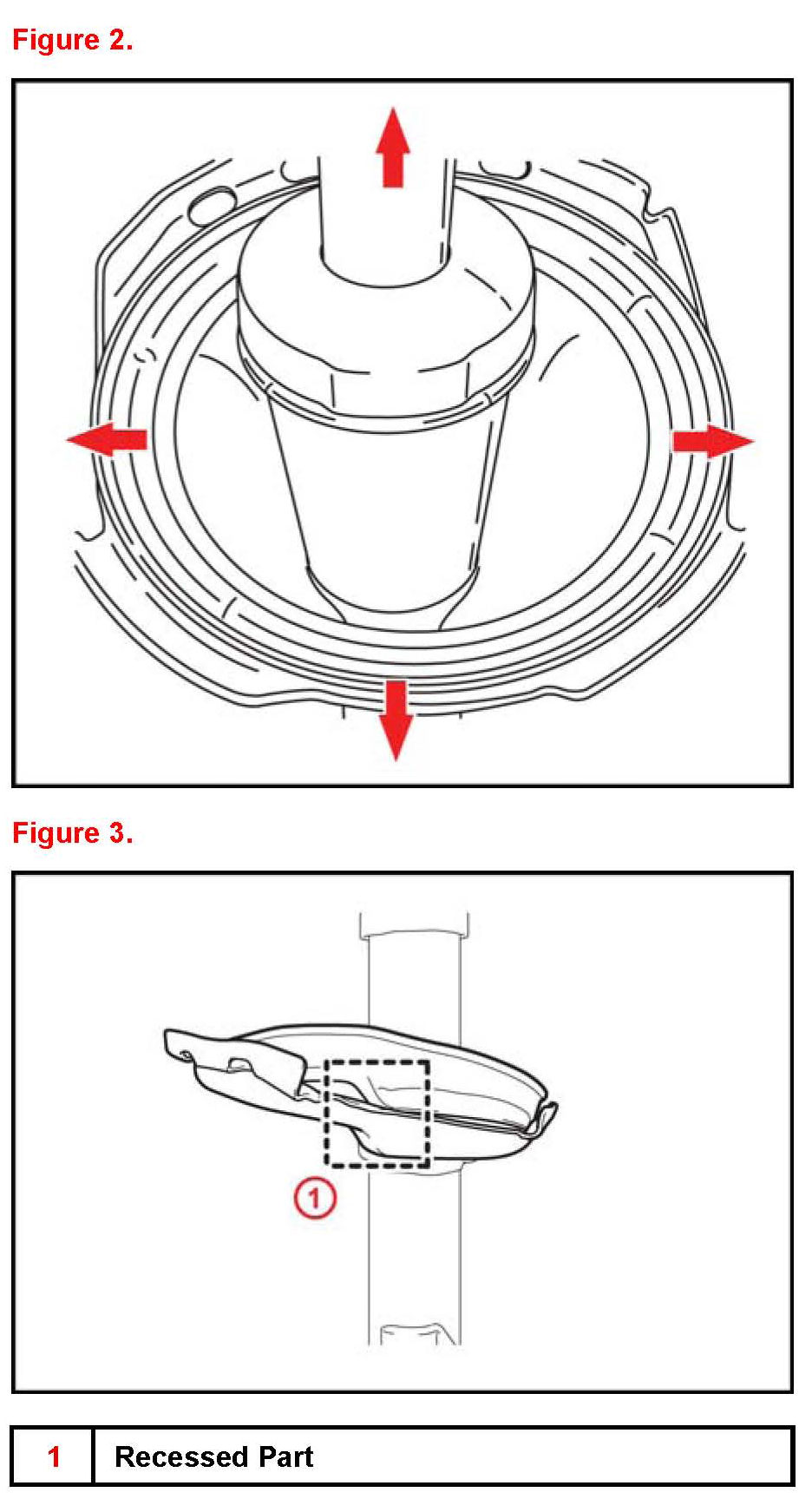 Figure 2.

Figure 3.

1

| 1 | Recessed Part |
|---|---|