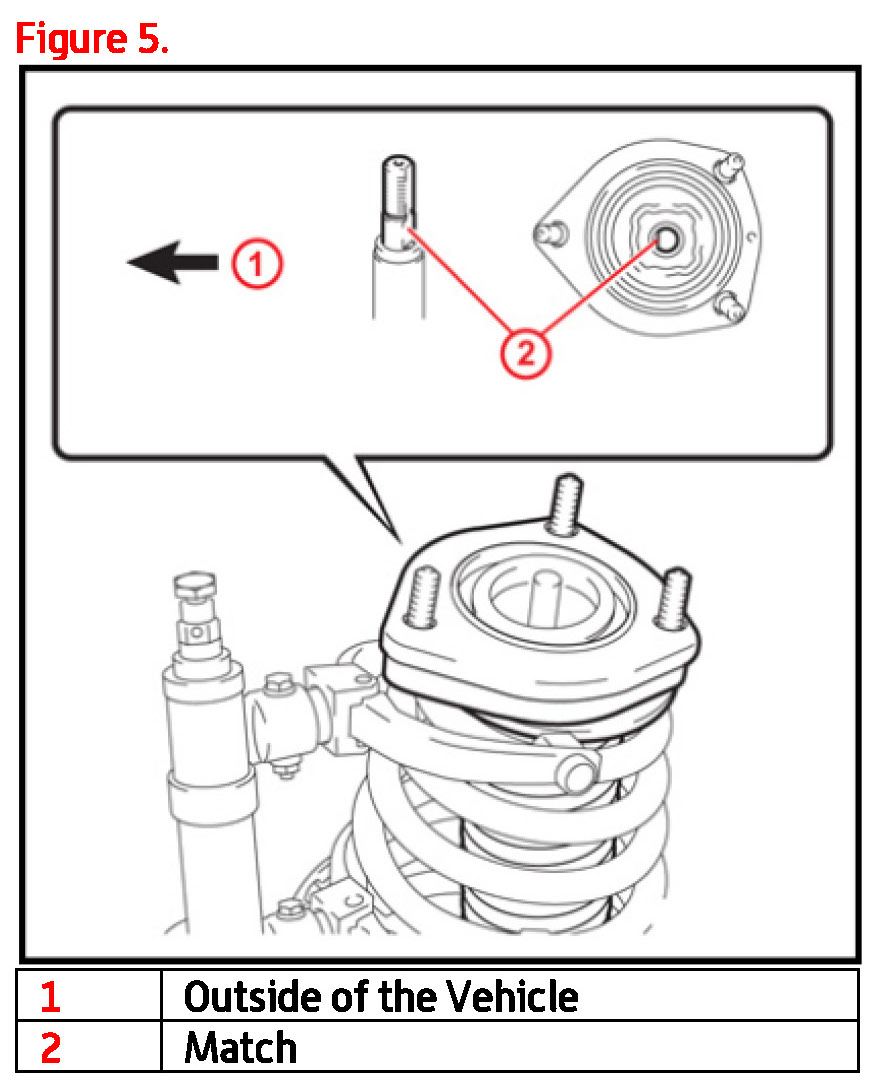 Figure 5.

1

2

| 1 | Outside of the Vehicle |
|---|---|
| 2 | Match |