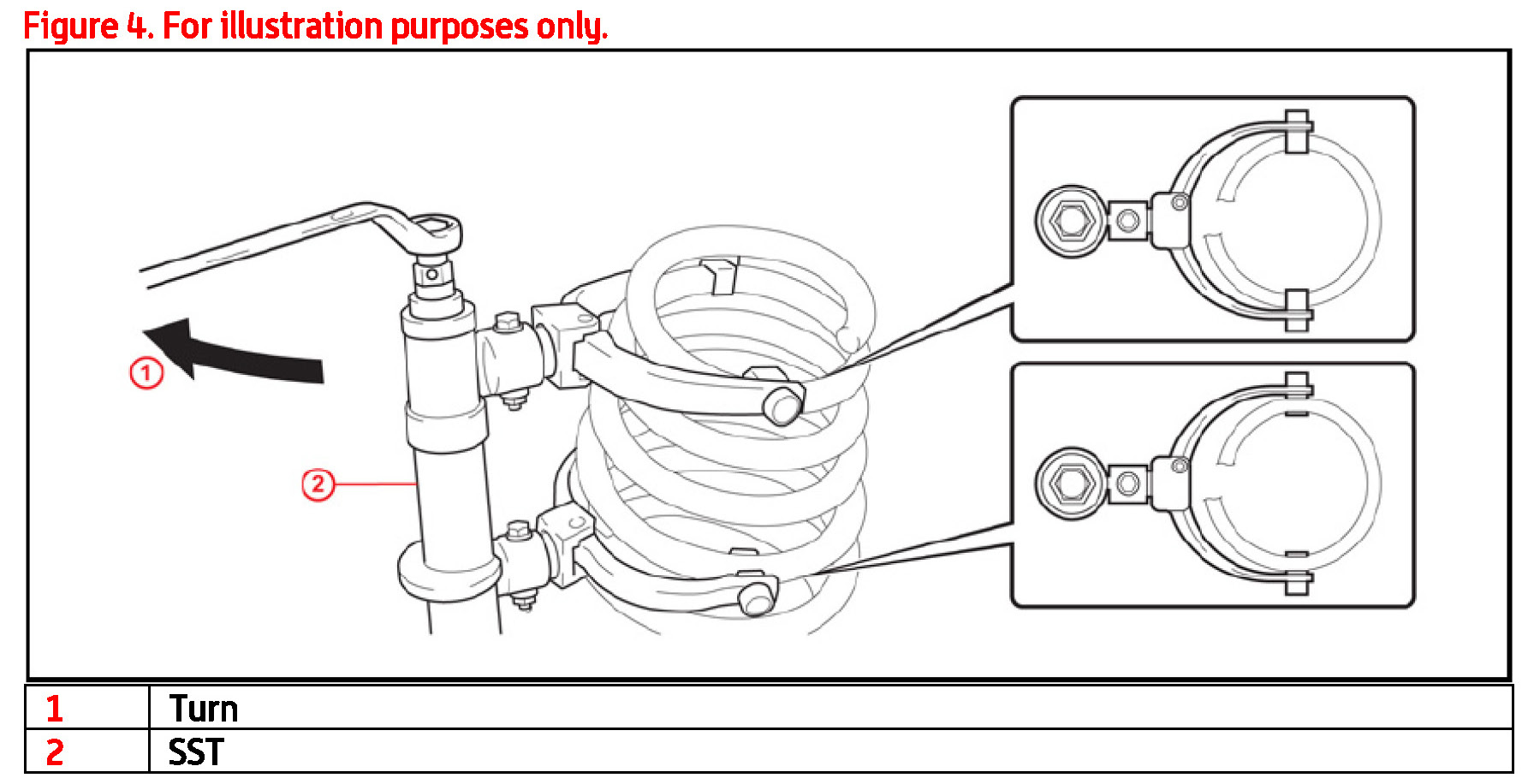 Figure 4. For illustration purposes only.

1

2

| 1 | Turn |
|---|---|
| 2 | SST |