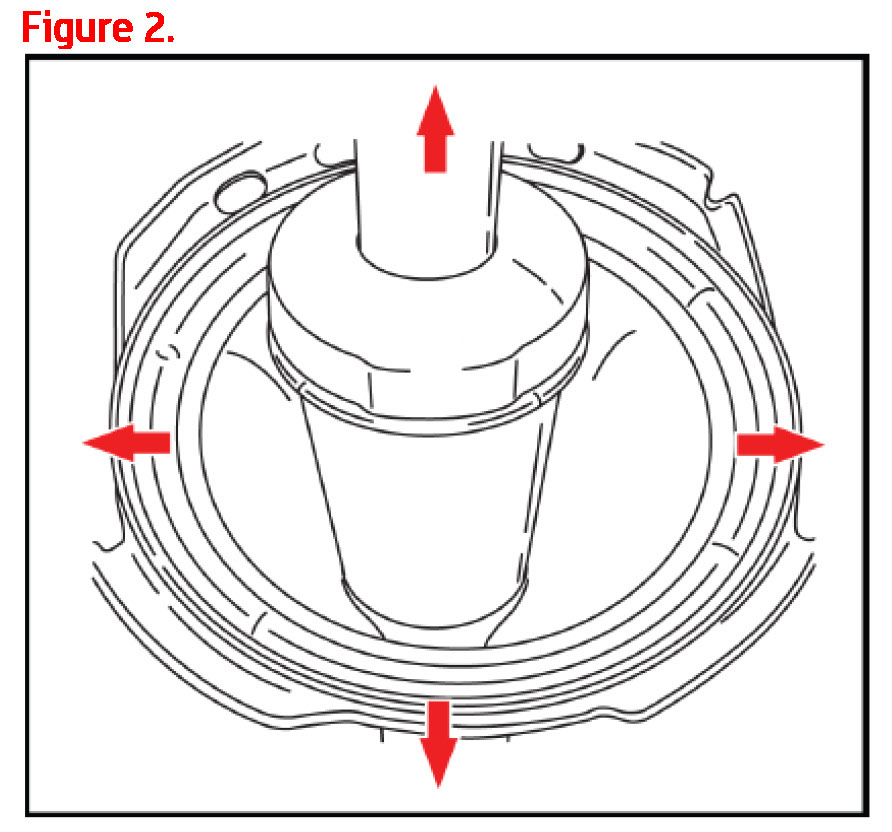 Figure 2.