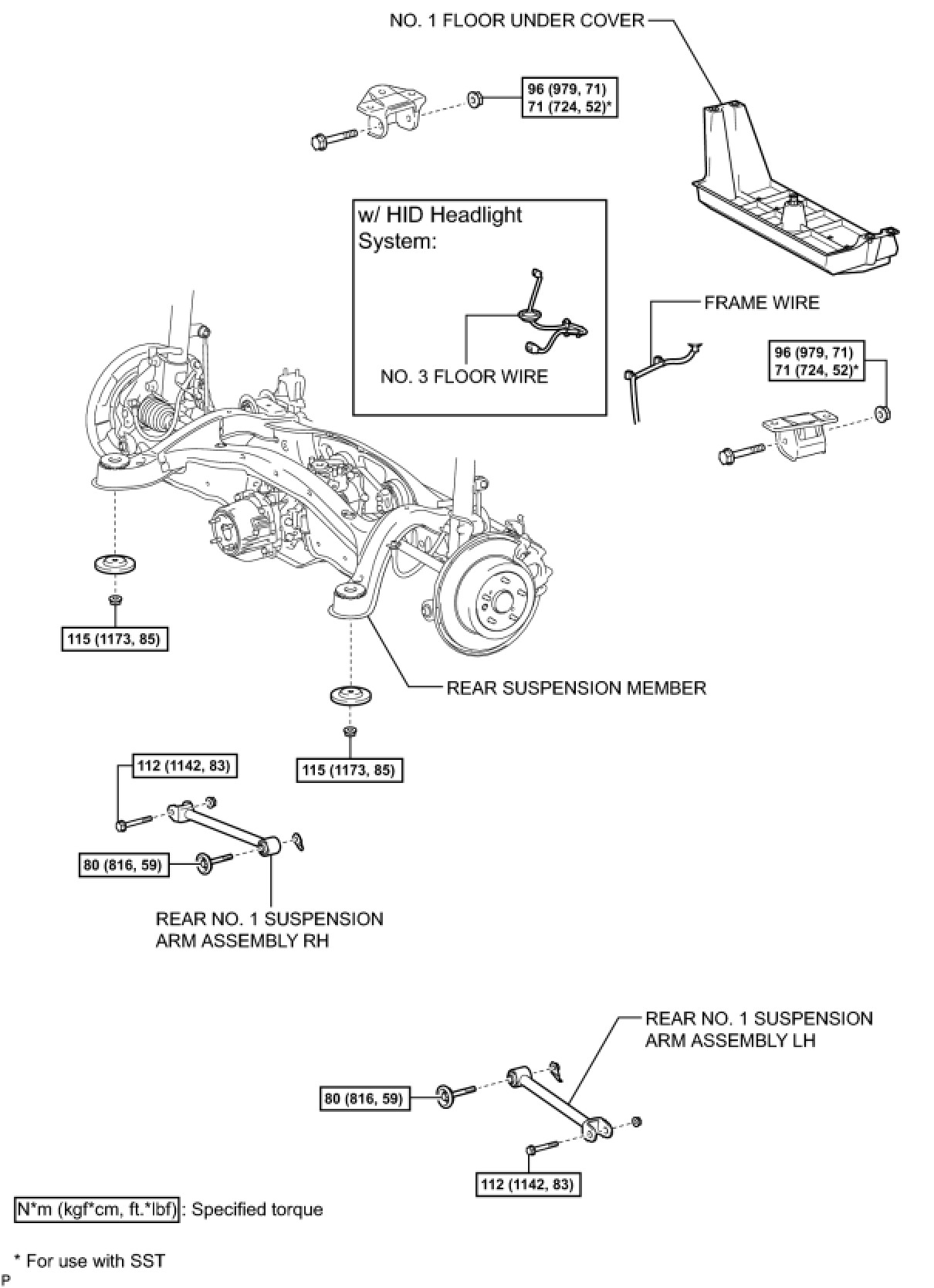 NO. 1 FLOOR UNDER COVER

96 (979, 71)
71 (724, 52)*

w/ HID Headlight System:

NO. 3 FLOOR WIRE

FRAME WIRE

96 (979, 71)
71 (724, 52)*

115 (1173, 85)

REAR SUSPENSION MEMBER

115 (1173, 85)

112 (1142, 83)

80 (816, 59)

REAR NO. 1 SUSPENSION ARM ASSEMBLY RH

REAR NO. 1 SUSPENSION ARM ASSEMBLY LH

80 (816, 59)

112 (1142, 83)

N*m (kgf*cm, ft.*lbf) : Specified torque

* For use with SST

P