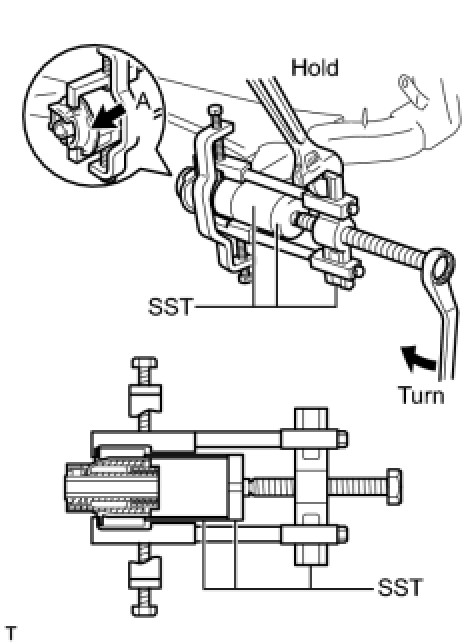 Hold

A

SST

Turn

SST

T