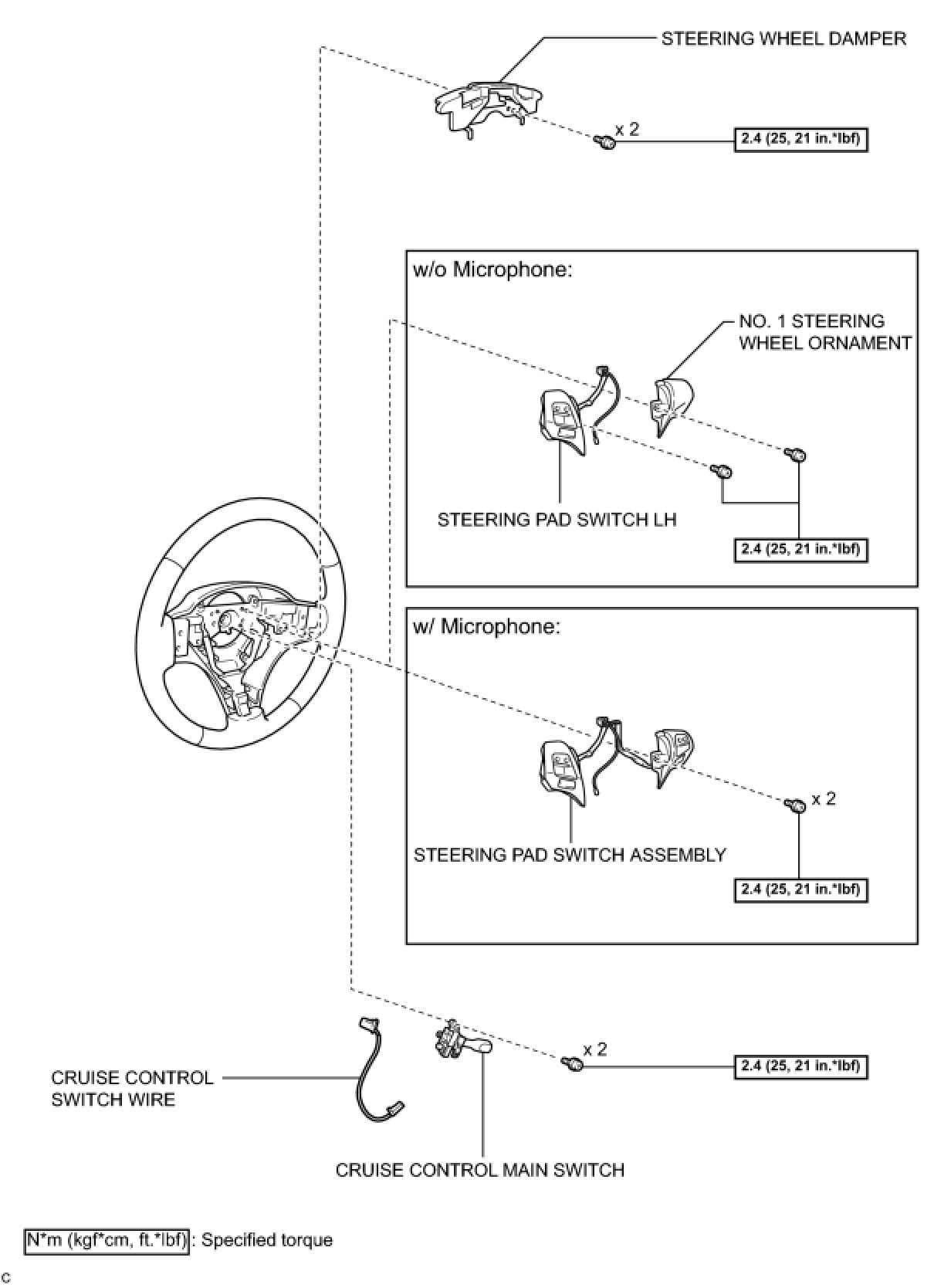 STEERING WHEEL DAMPER

x 2

2.4 (25, 21 in.*lbf)

w/o Microphone:

NO. 1 STEERING WHEEL ORNAMENT

STEERING PAD SWITCH LH

2.4 (25, 21 in.*lbf)

w/ Microphone:

x 2

STEERING PAD SWITCH ASSEMBLY

2.4 (25, 21 in.*lbf)

x 2

2.4 (25, 21 in.*lbf)

CRUISE CONTROL SWITCH WIRE

CRUISE CONTROL MAIN SWITCH

N*m (kgf*cm, ft.*lbf) : Specified torque

C