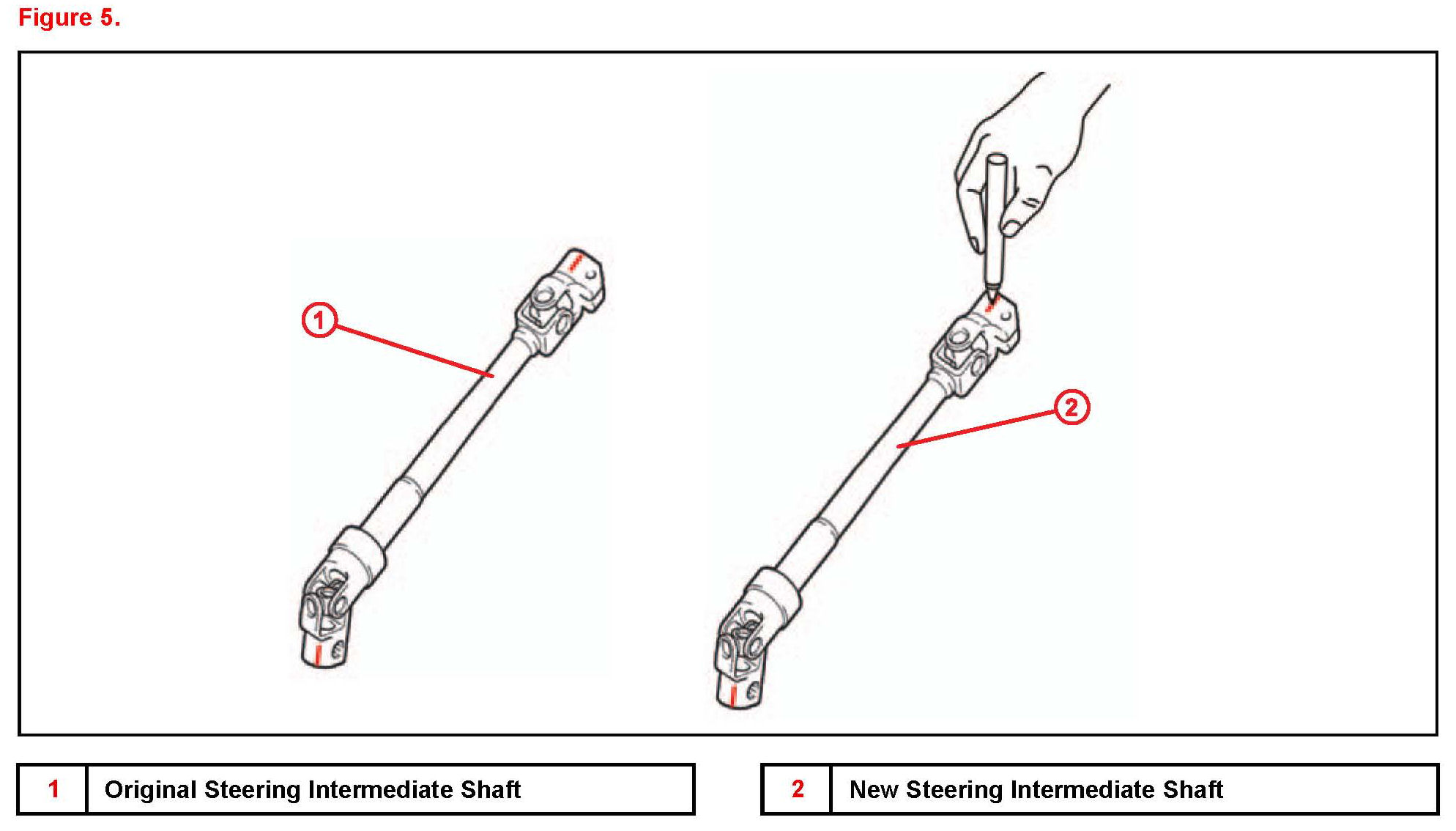 Figure 5.

1

2

| 1 | Original Steering Intermediate Shaft |
|---|---|

| 2 | New Steering Intermediate Shaft |
|---|---|