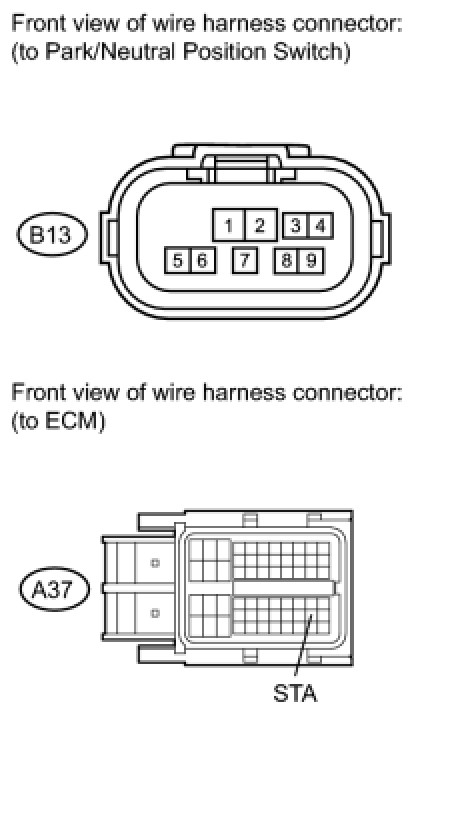 Front view of wire harness connector:
(to Park/Neutral Position Switch)

B13

1 2 3 4
5 6 7 8 9

Front view of wire harness connector:
(to ECM)

A37

STA