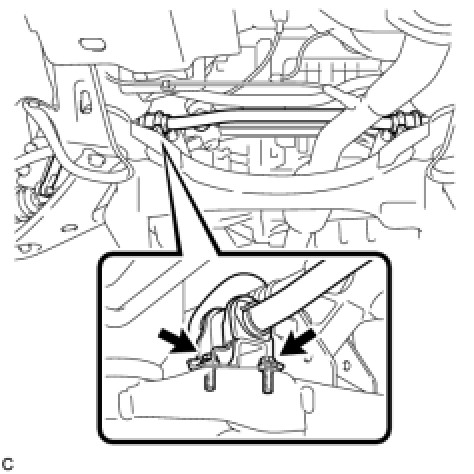 C