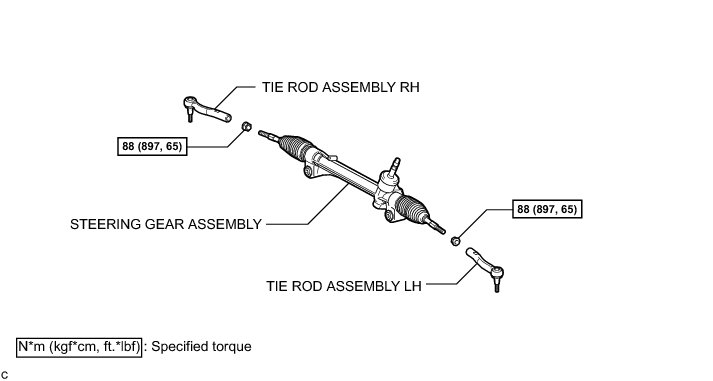 TIE ROD ASSEMBLY RH

88 (897, 65)

STEERING GEAR ASSEMBLY

88 (897, 65)

TIE ROD ASSEMBLY LH

N*m (kgf*cm, ft.*lbf) : Specified torque

C