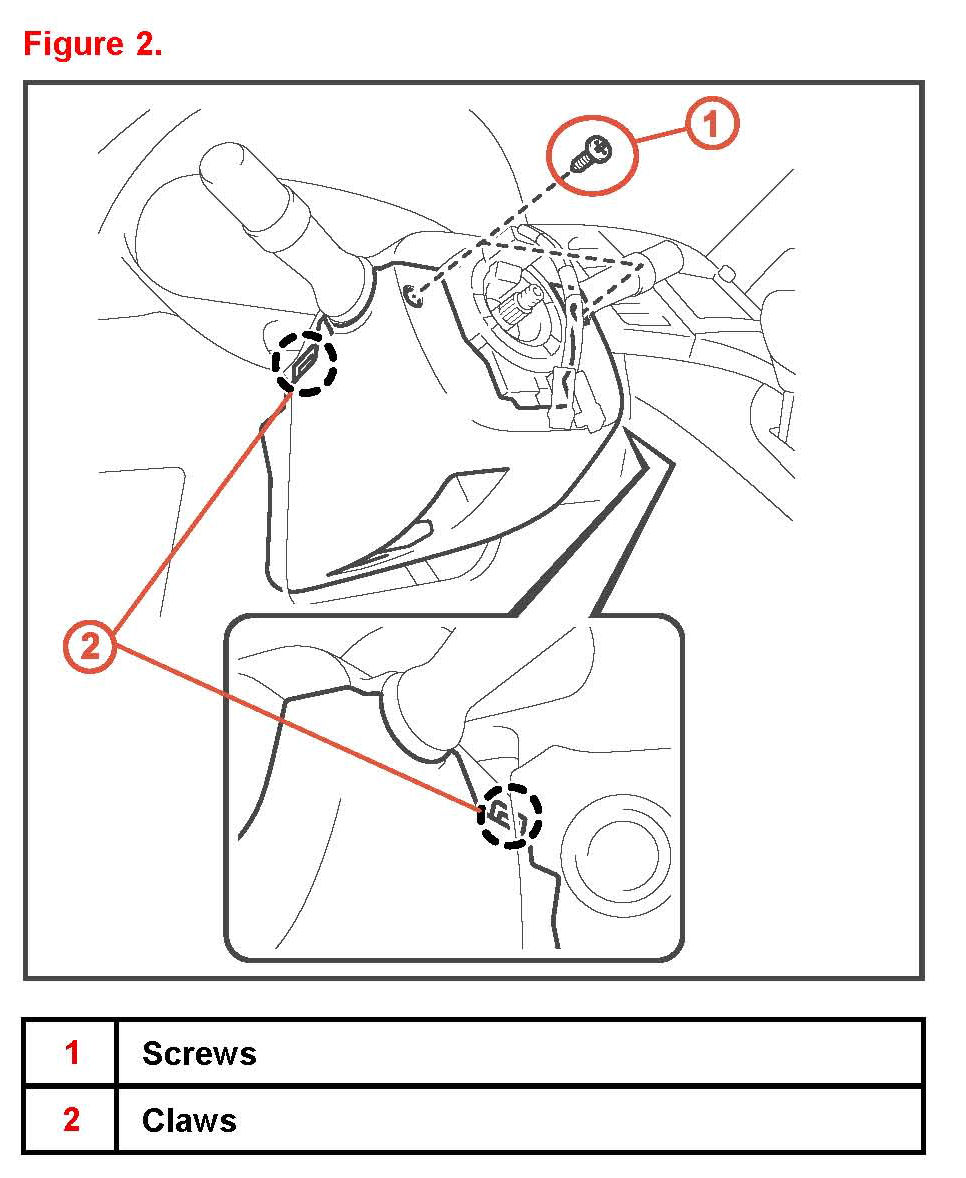 Figure 2.

1

2

| 1 | Screws |
|---|---|
| 2 | Claws |