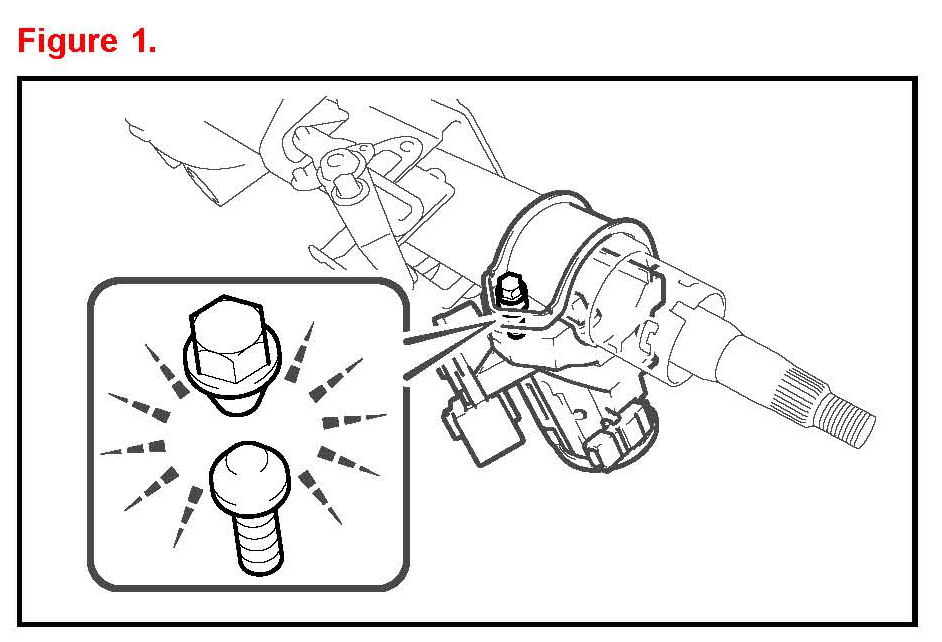 Figure 1.