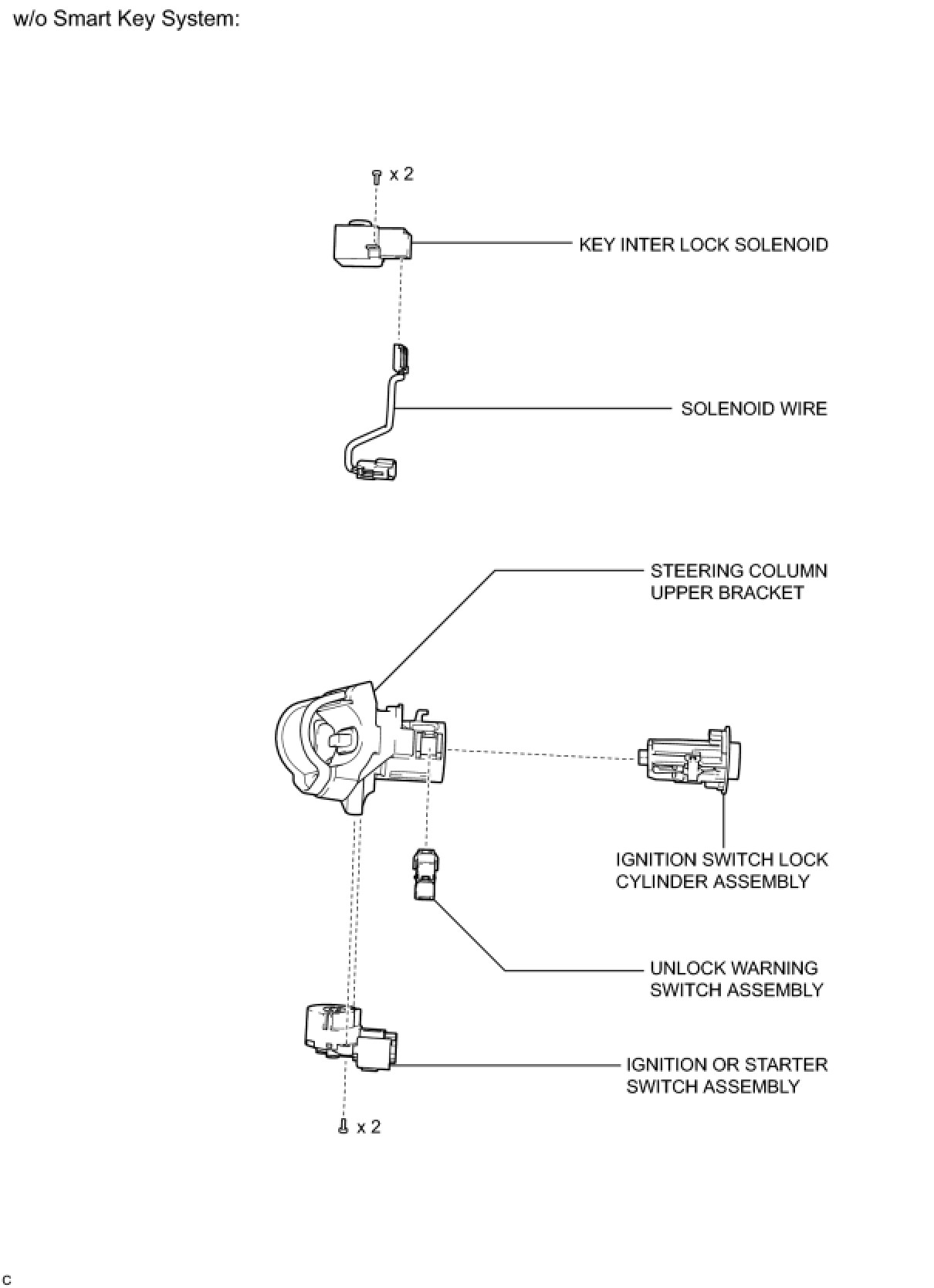 w/o Smart Key System:

x 2

KEY INTER LOCK SOLENOID

SOLENOID WIRE

STEERING COLUMN UPPER BRACKET

IGNITION SWITCH LOCK CYLINDER ASSEMBLY

UNLOCK WARNING SWITCH ASSEMBLY

IGNITION OR STARTER SWITCH ASSEMBLY

x 2

C