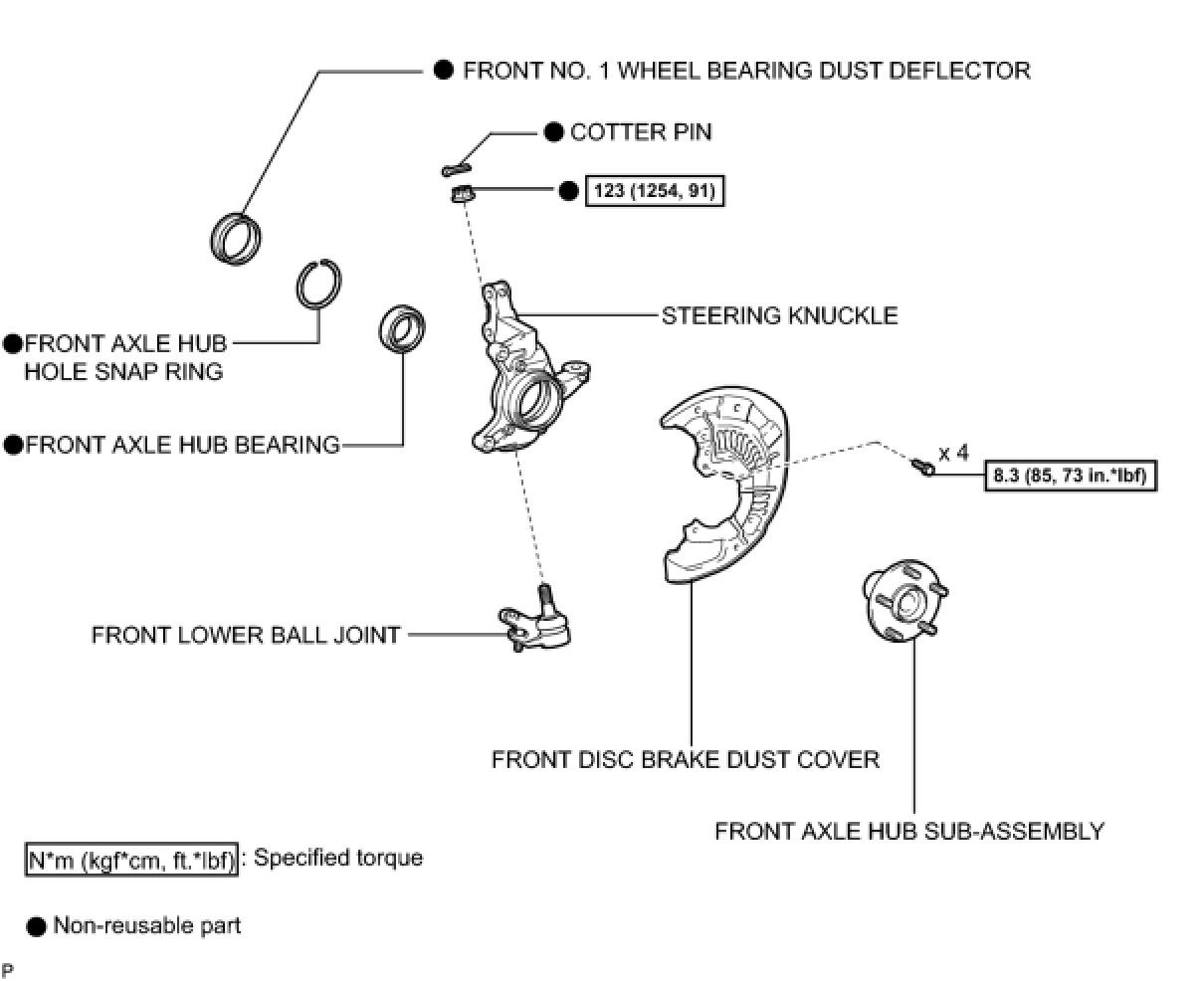 ● FRONT NO. 1 WHEEL BEARING DUST DEFLECTOR

● COTTER PIN

● 123 (1254, 91)

STEERING KNUCKLE

●FRONT AXLE HUB HOLE SNAP RING

●FRONT AXLE HUB BEARING

x 4

8.3 (85, 73 in.*lbf)

FRONT LOWER BALL JOINT

FRONT DISC BRAKE DUST COVER

FRONT AXLE HUB SUB-ASSEMBLY

N*m (kgf*cm, ft.*lbf) : Specified torque

● Non-reusable part

P