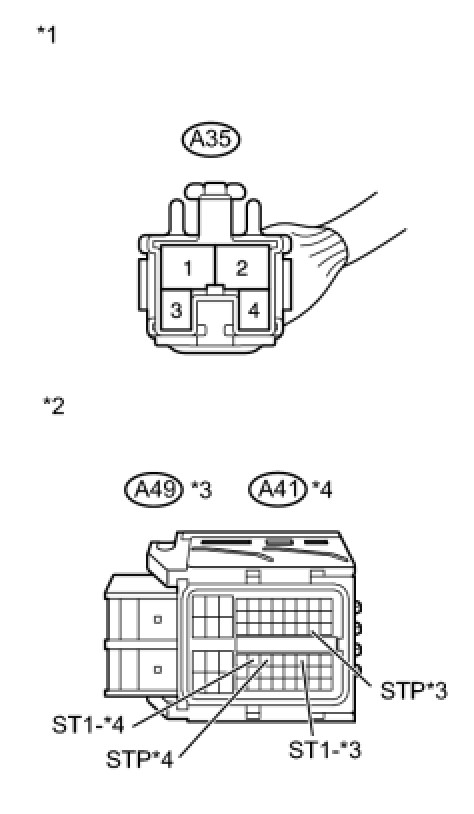 *1

A35

1
2
3
4

*2

A49 *3
A41 *4

STP*3
ST1-*4
STP*4
ST1-*3