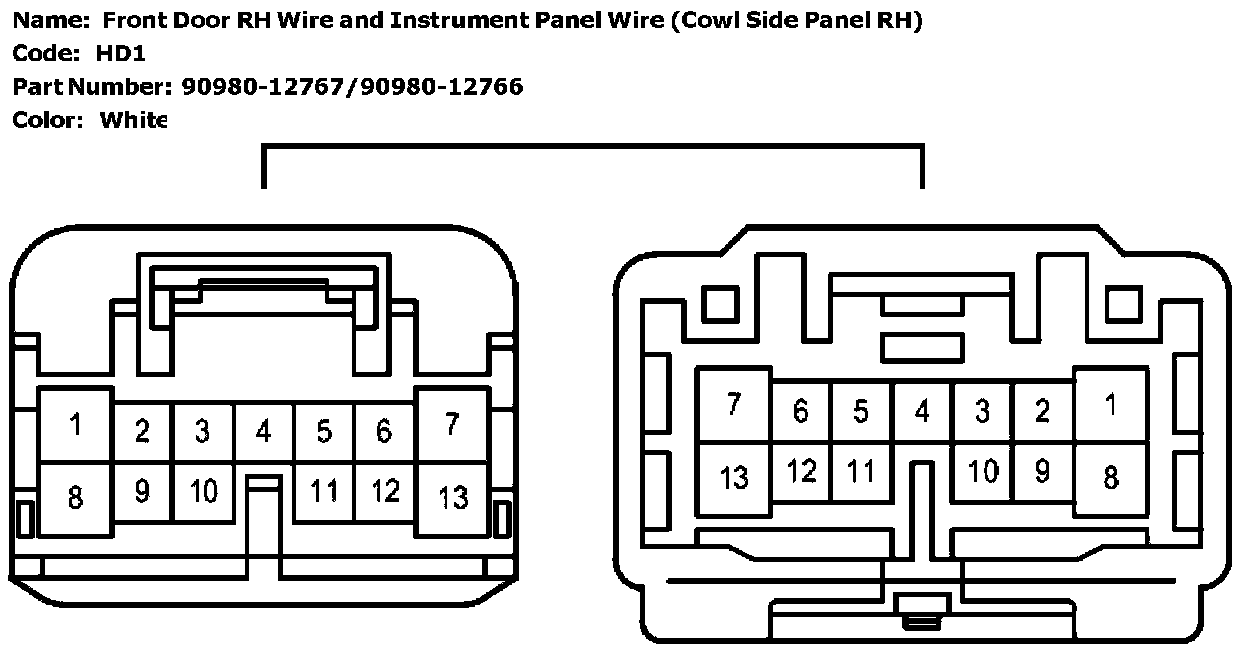 Name: Front Door RH Wire and Instrument Panel Wire (Cowl Side Panel RH)
Code: HD1
Part Number: 90980-12767/90980-12766
Color: White

1 2 3 4 5 6 7
8 9 10 11 12 13

7 6 5 4 3 2 1
13 12 11 10 9 8