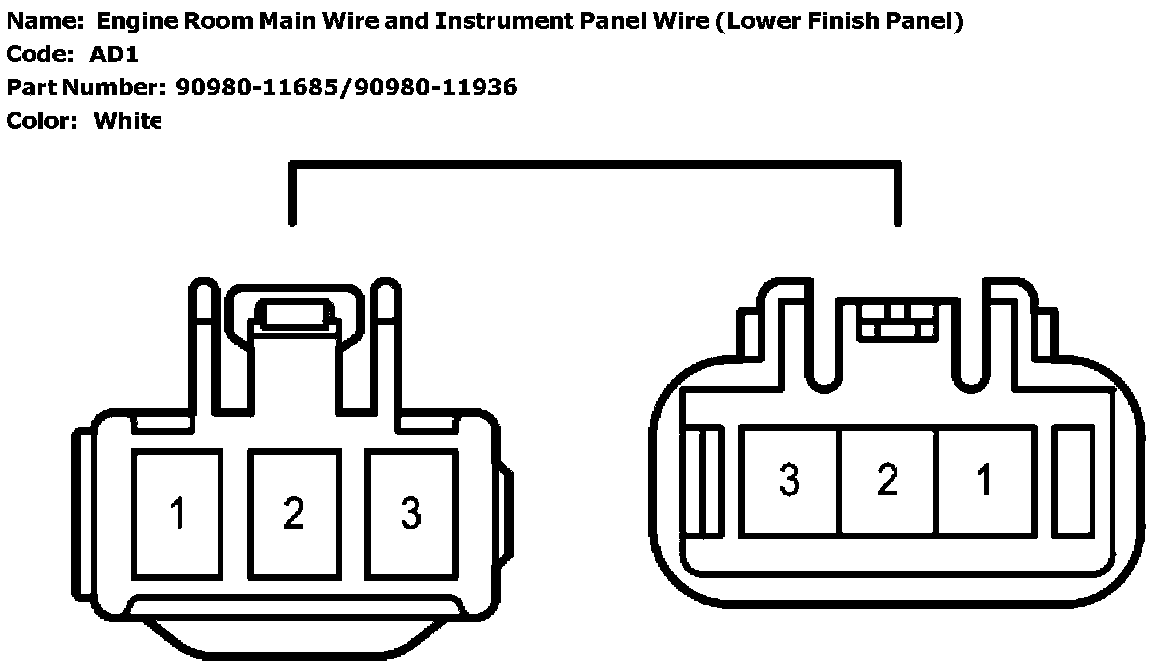 Name: Engine Room Main Wire and Instrument Panel Wire (Lower Finish Panel)
Code: AD1
Part Number: 90980-11685/90980-11936
Color: White

1 2 3

3 2 1