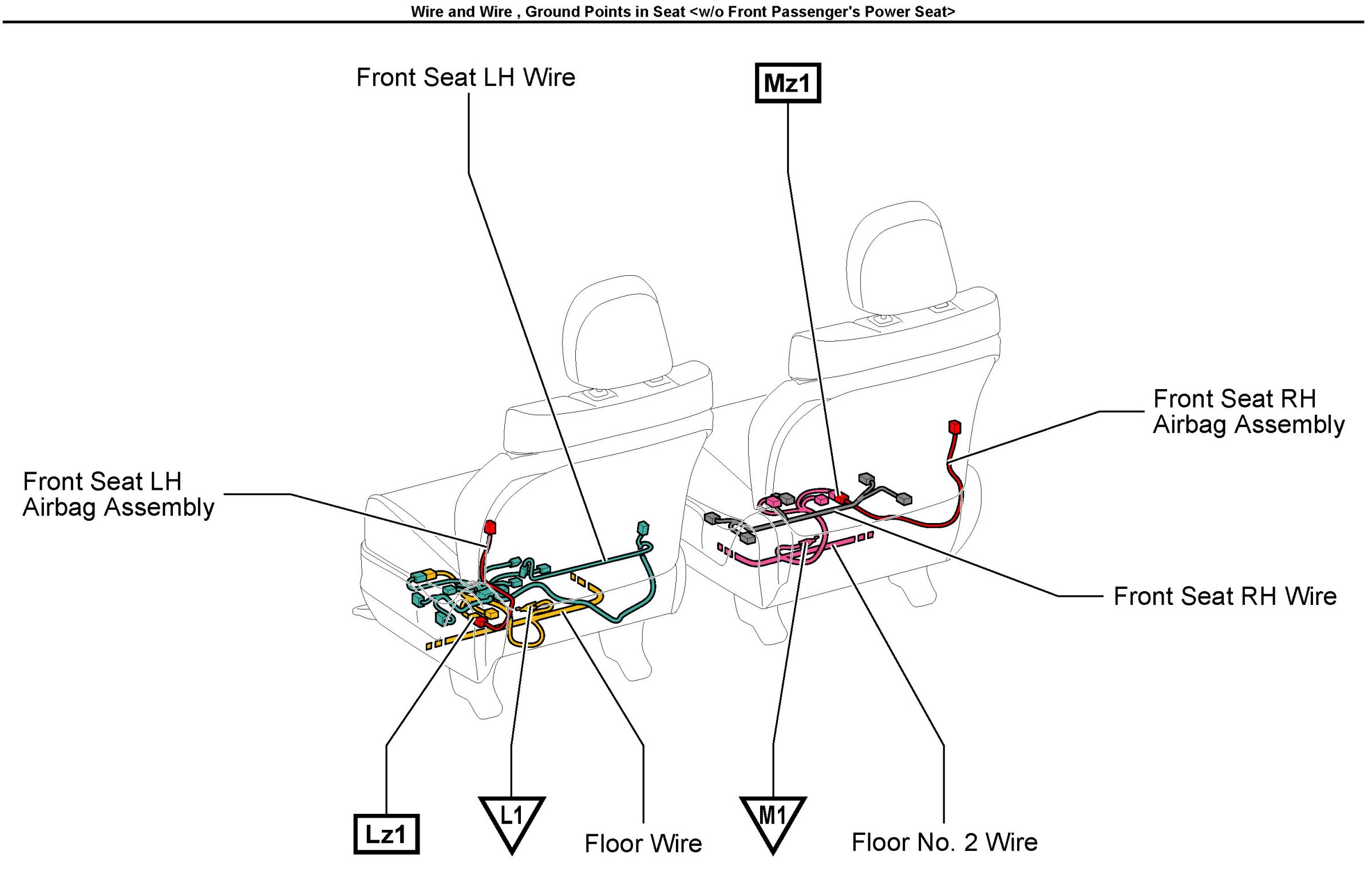 Wire and Wire , Ground Points in Seat <w/o Front Passenger's Power Seat>

Front Seat LH Wire

Mz1

Front Seat RH Airbag Assembly

Front Seat LH Airbag Assembly

Front Seat RH Wire

Lz1

L1

Floor Wire

M1

Floor No. 2 Wire