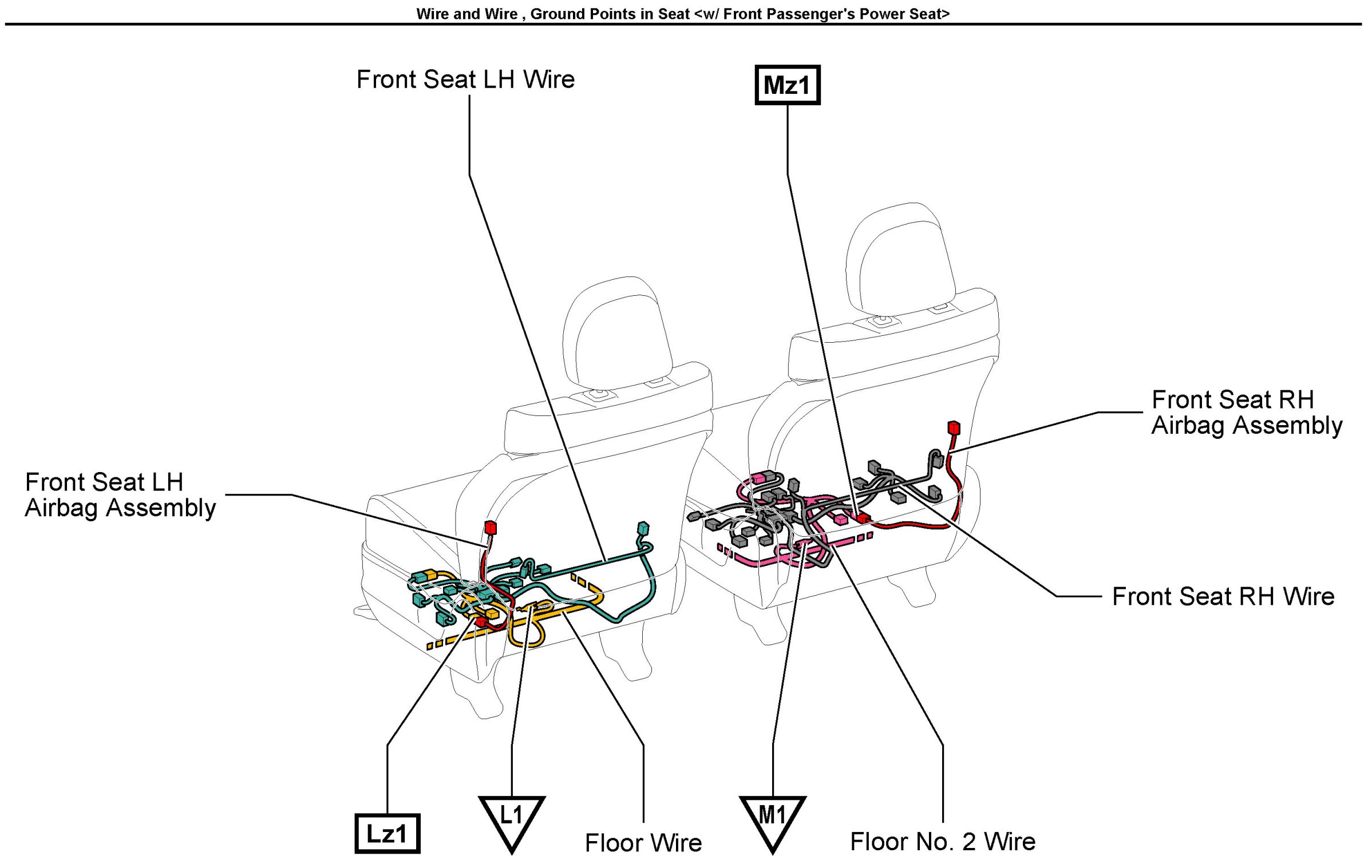 Wire and Wire , Ground Points in Seat <w/ Front Passenger's Power Seat>

Front Seat LH Wire

Mz1

Front Seat RH Airbag Assembly

Front Seat LH Airbag Assembly

Front Seat RH Wire

Lz1

L1

Floor Wire

M1

Floor No. 2 Wire