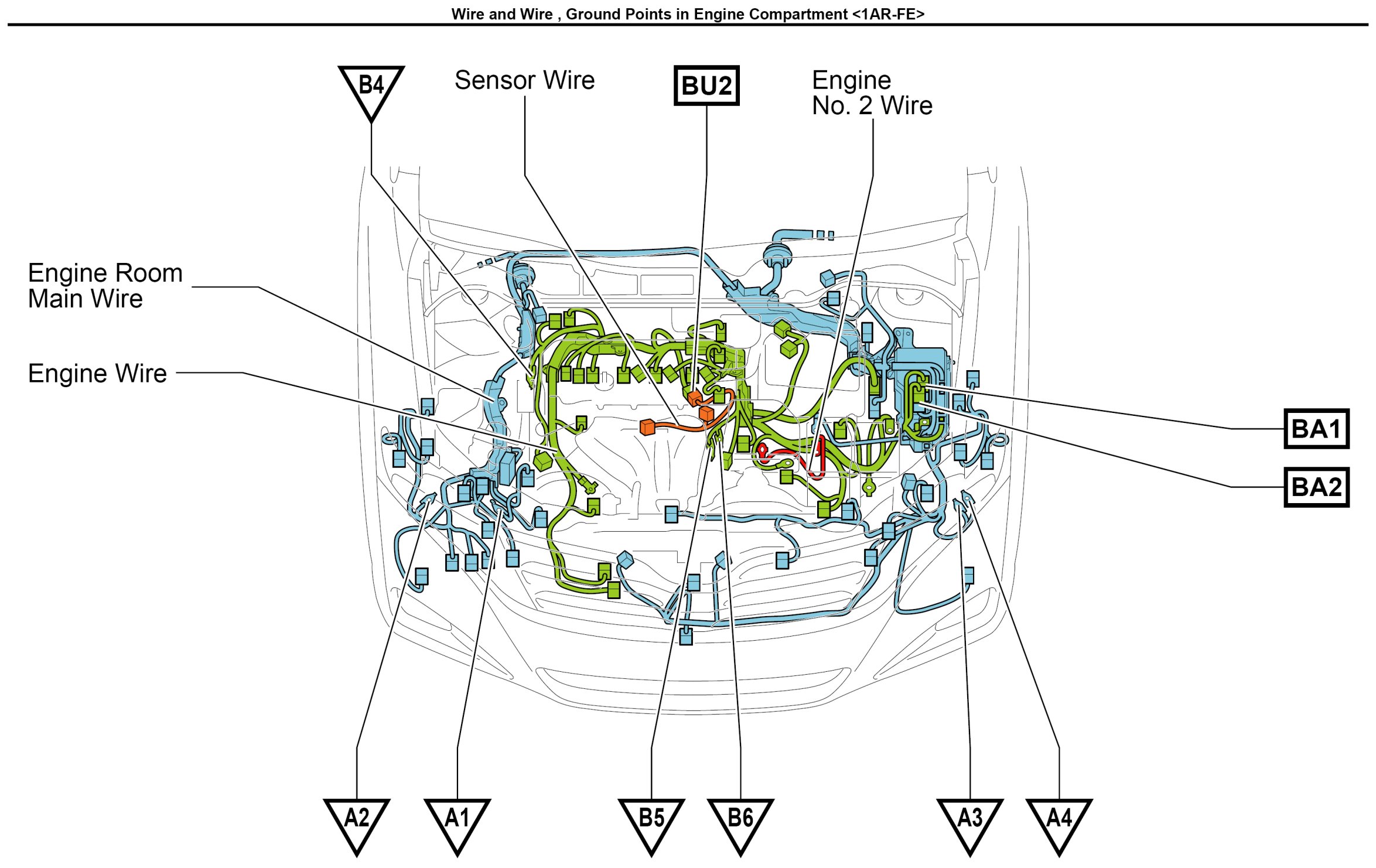 Wire and Wire , Ground Points in Engine Compartment <1AR-FE>

B4

Sensor Wire

BU2

Engine
No. 2 Wire

Engine Room
Main Wire

Engine Wire

BA1

BA2

A2

A1

B5

B6

A3

A4