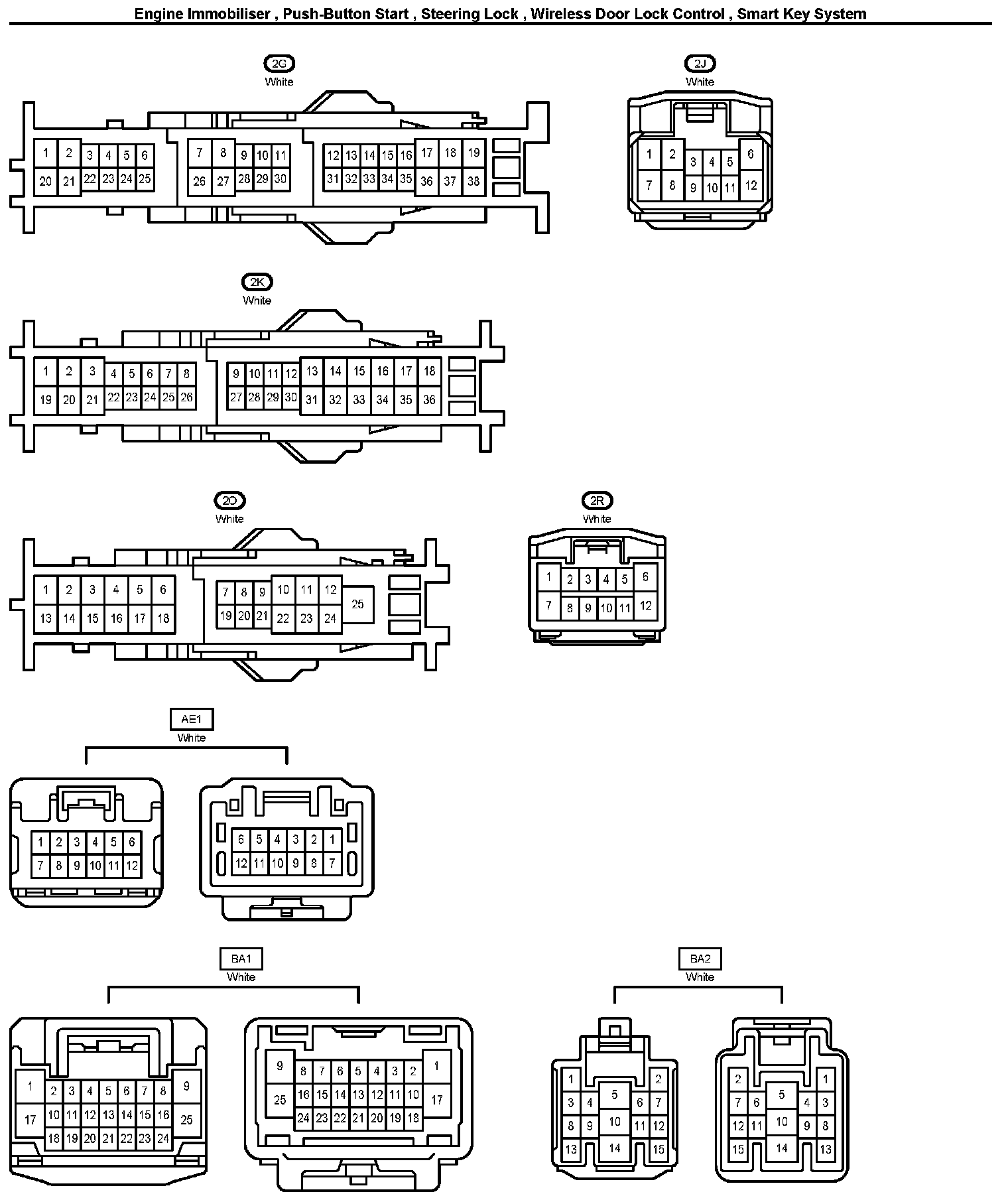 Engine Immobiliser , Push-Button Start , Steering Lock , Wireless Door Lock Control , Smart Key System

2G
White

1 2 3 4 5 6 7 8 9 10 11 12 13 14 15 16 17 18 19
20 21 22 23 24 25 26 27 28 29 30 31 32 33 34 35 36 37 38

2J
White

1 2 3 4 5 6
7 8 9 10 11 12

2K
White

1 2 3 4 5 6 7 8 9 10 11 12 13 14 15 16 17 18
19 20 21 22 23 24 25 26 27 28 29 30 31 32 33 34 35 36

2O
White

1 2 3 4 5 6 7 8 9 10 11 12
13 14 15 16 17 18 19 20 21 22 23 24
25

2R
White

1 2 3 4 5 6
7 8 9 10 11 12

AE1
White

1 2 3 4 5 6
7 8 9 10 11 12

6 5 4 3 2 1
12 11 10 9 8 7

BA1
White

1 2 3 4 5 6 7 8 9
17 10 11 12 13 14 15 16 25
18 19 20 21 22 23 24

9 8 7 6 5 4 3 2 1
25 16 15 14 13 12 11 10 17
24 23 22 21 20 19 18

BA2
White

1 2
3 4 5 6 7
8 9 10 11 12
13 14 15

2 1
7 6 5 4 3
12 11 10 9 8
15 14 13