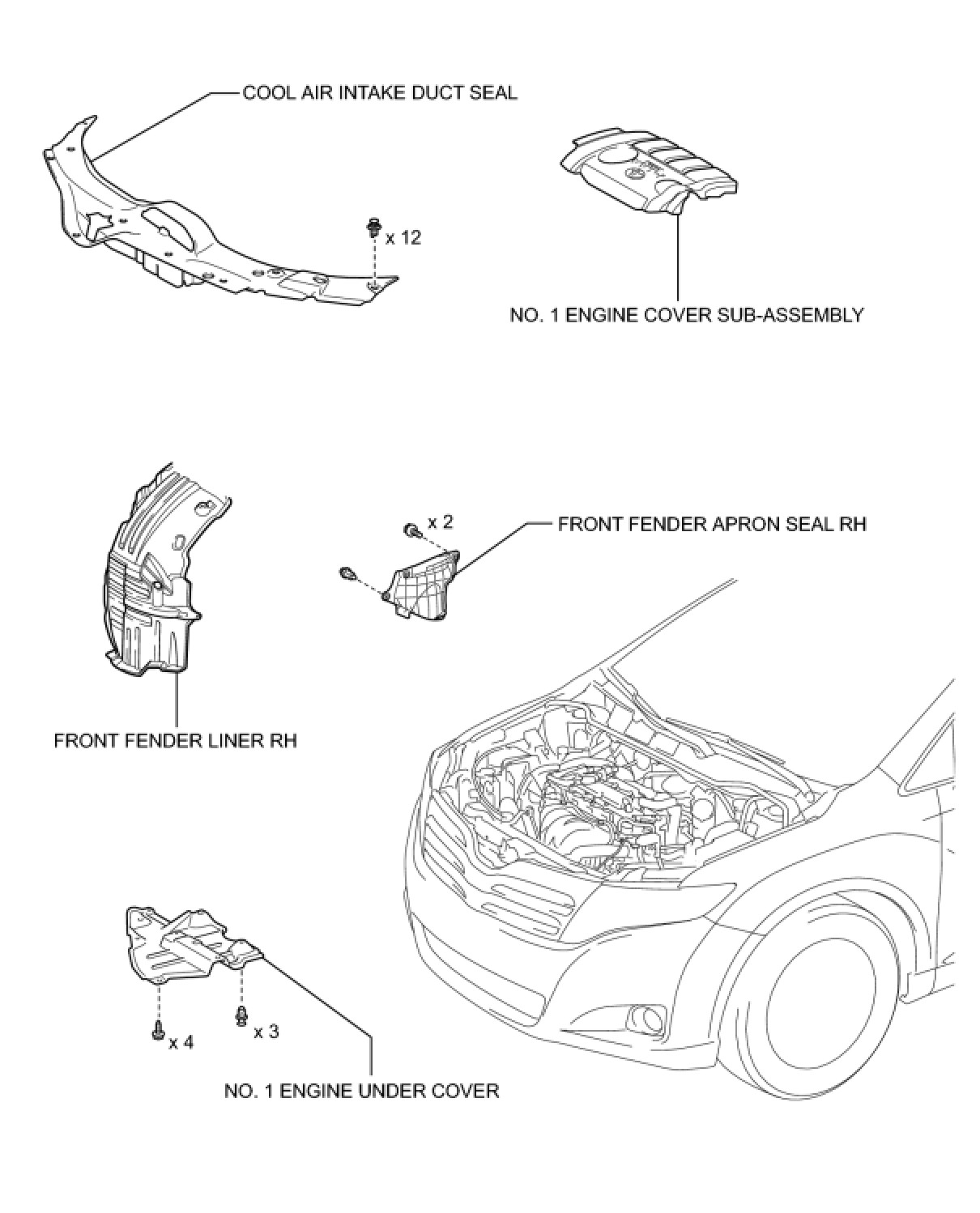 COOL AIR INTAKE DUCT SEAL

x 12

NO. 1 ENGINE COVER SUB-ASSEMBLY

x 2

FRONT FENDER APRON SEAL RH

FRONT FENDER LINER RH

x 4

x 3

NO. 1 ENGINE UNDER COVER