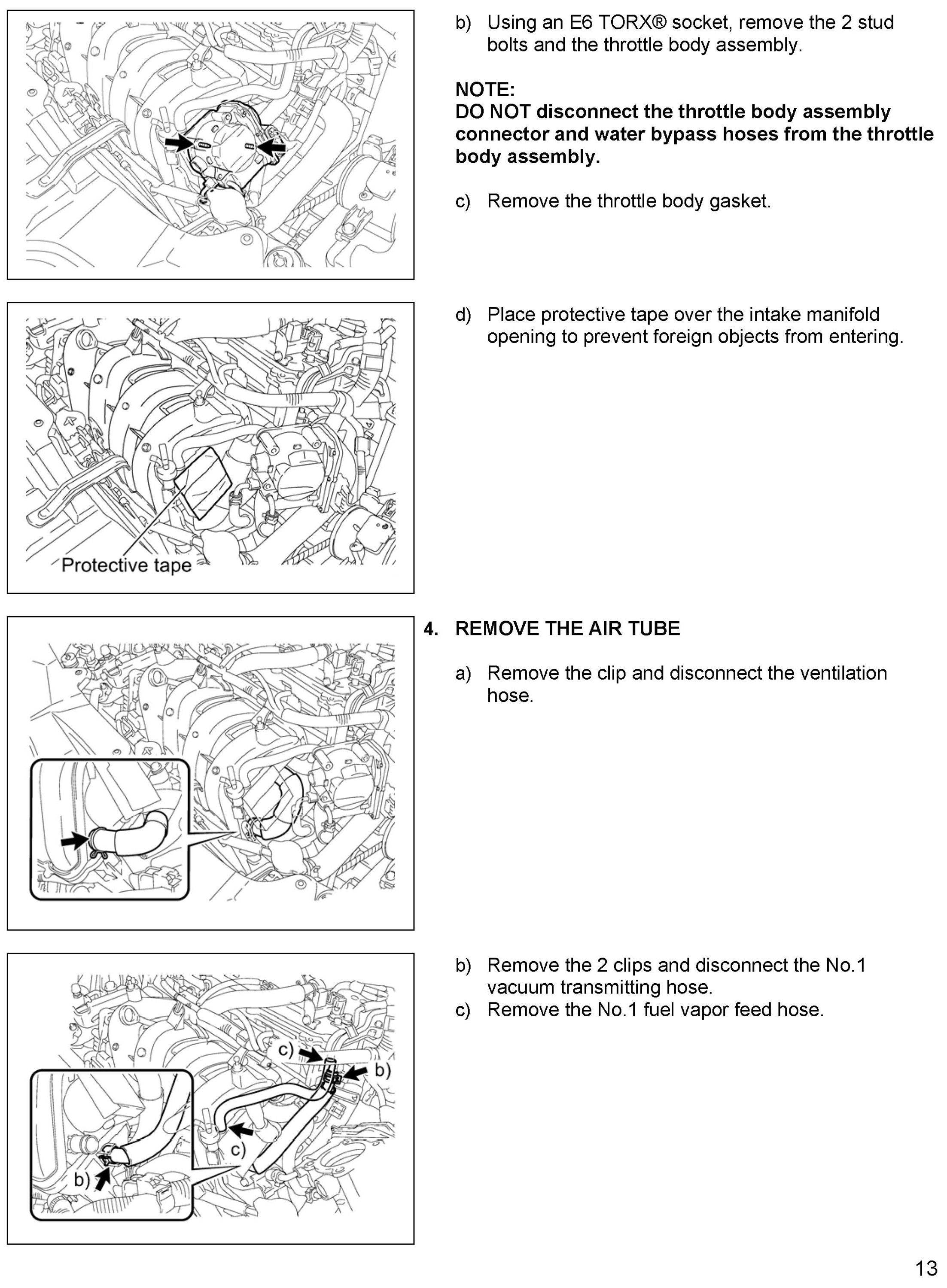 b) Using an E6 TORX® socket, remove the 2 stud bolts and the throttle body assembly.

NOTE:
DO NOT disconnect the throttle body assembly connector and water bypass hoses from the throttle body assembly.

c) Remove the throttle body gasket.

Protective tape

d) Place protective tape over the intake manifold opening to prevent foreign objects from entering.

4. REMOVE THE AIR TUBE

a) Remove the clip and disconnect the ventilation hose.

c)
b)
c)
b)

b) Remove the 2 clips and disconnect the No.1 vacuum transmitting hose.
c) Remove the No.1 fuel vapor feed hose.

13