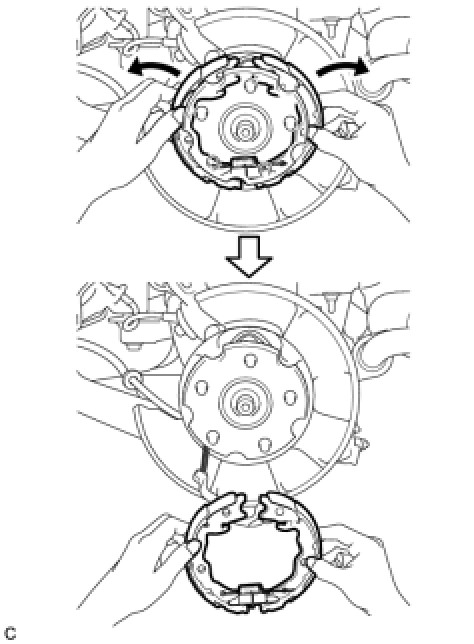 C