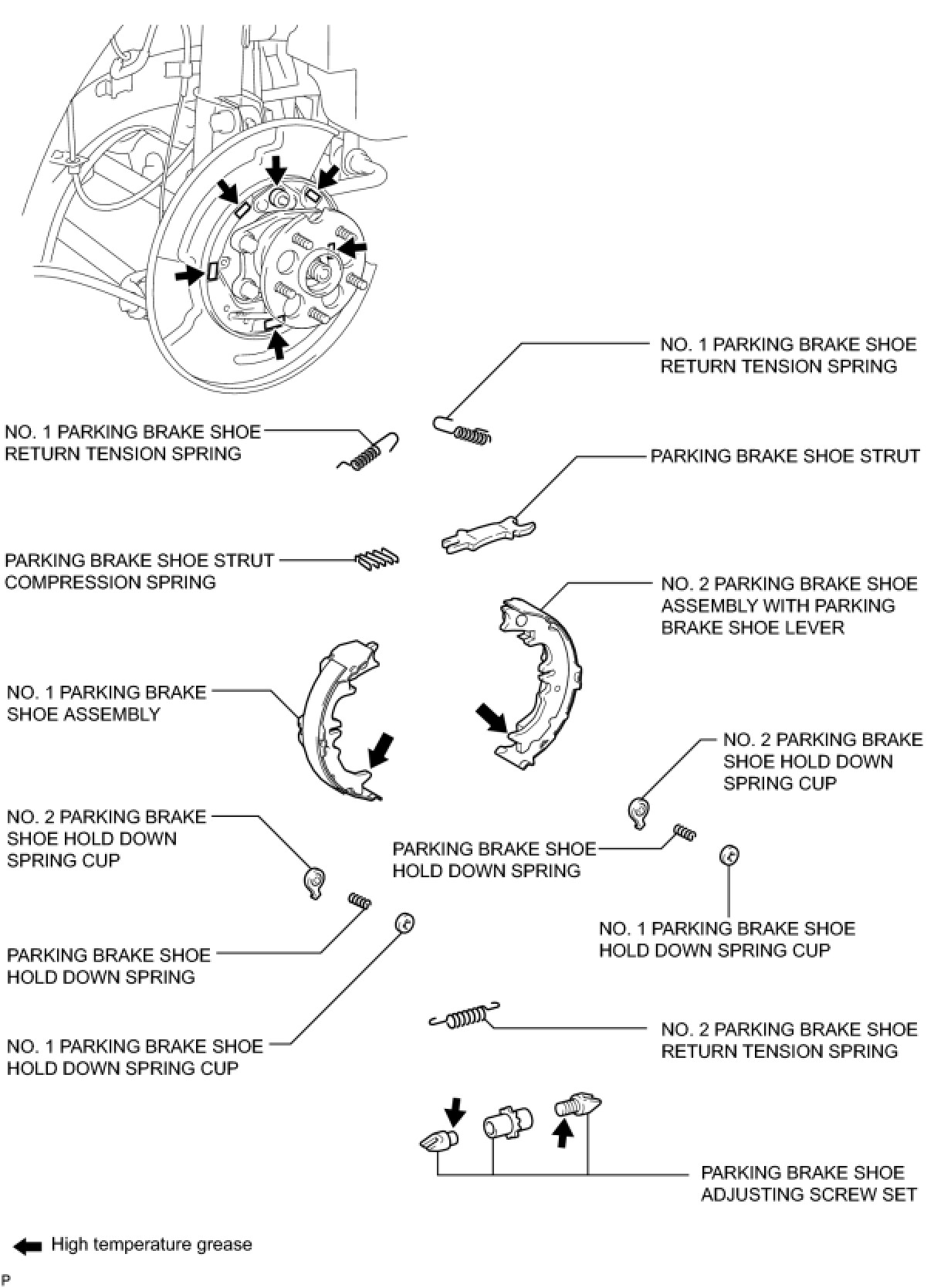 NO. 1 PARKING BRAKE SHOE RETURN TENSION SPRING

NO. 1 PARKING BRAKE SHOE RETURN TENSION SPRING

PARKING BRAKE SHOE STRUT

PARKING BRAKE SHOE STRUT COMPRESSION SPRING

NO. 2 PARKING BRAKE SHOE ASSEMBLY WITH PARKING BRAKE SHOE LEVER

NO. 1 PARKING BRAKE SHOE ASSEMBLY

NO. 2 PARKING BRAKE SHOE HOLD DOWN SPRING CUP

NO. 2 PARKING BRAKE SHOE HOLD DOWN SPRING CUP

PARKING BRAKE SHOE HOLD DOWN SPRING

NO. 1 PARKING BRAKE SHOE HOLD DOWN SPRING CUP

PARKING BRAKE SHOE HOLD DOWN SPRING

NO. 1 PARKING BRAKE SHOE HOLD DOWN SPRING CUP

NO. 2 PARKING BRAKE SHOE RETURN TENSION SPRING

PARKING BRAKE SHOE ADJUSTING SCREW SET

High temperature grease

P